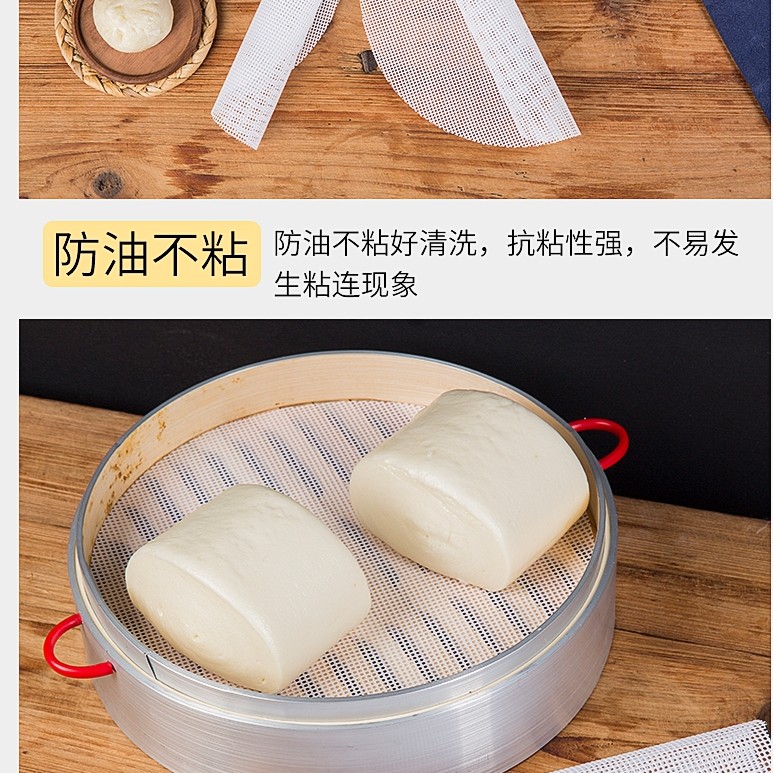 防油不粘

防油不粘好清洗，抗粘性强，不易发生粘连现象