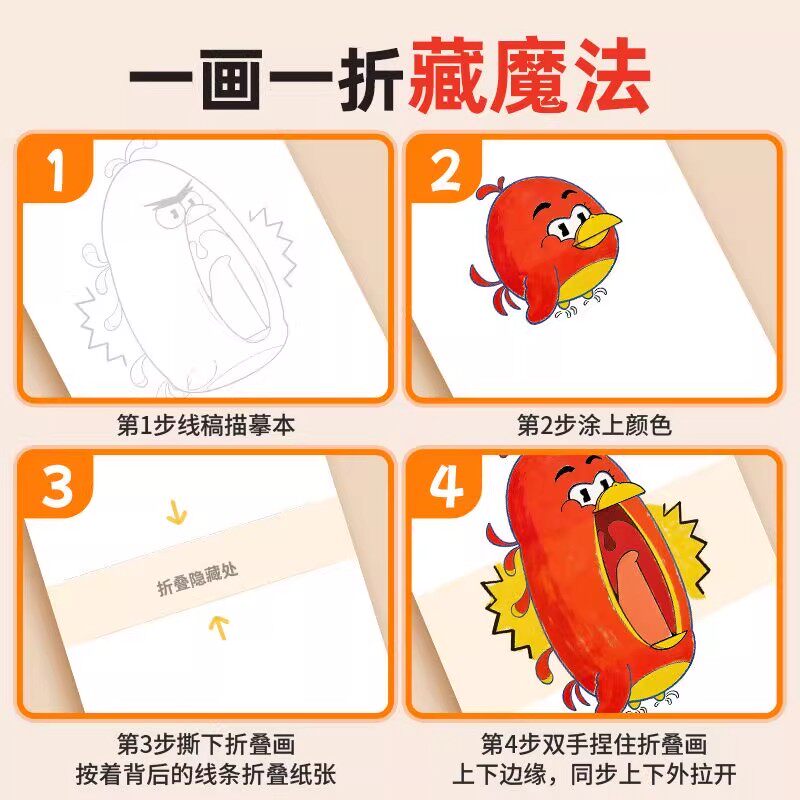 一画一折藏魔法

1

第1步线稿描摹本

2

第2步涂上颜色

3

折叠隐藏处

第3步撕下折叠画
按着背后的线条折叠纸张

4

第4步双手捏住折叠画
上下边缘，同步上下外拉开