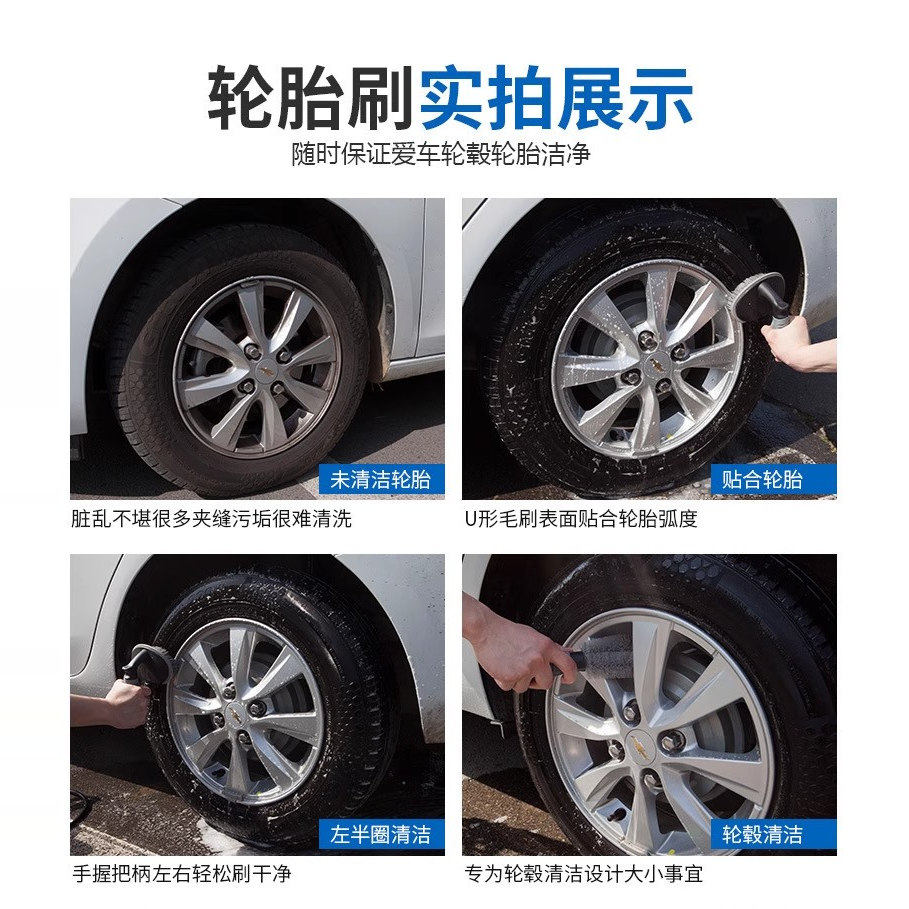 轮胎刷实拍展示
随时保证爱车轮毂轮胎洁净

未清洁轮胎
脏乱不堪很多夹缝污垢很难清洗

贴合轮胎
U形毛刷表面贴合轮胎弧度

左半圈清洁
手握把柄左右轻松刷干净

轮毂清洁
专为轮毂清洁设计大小事宜