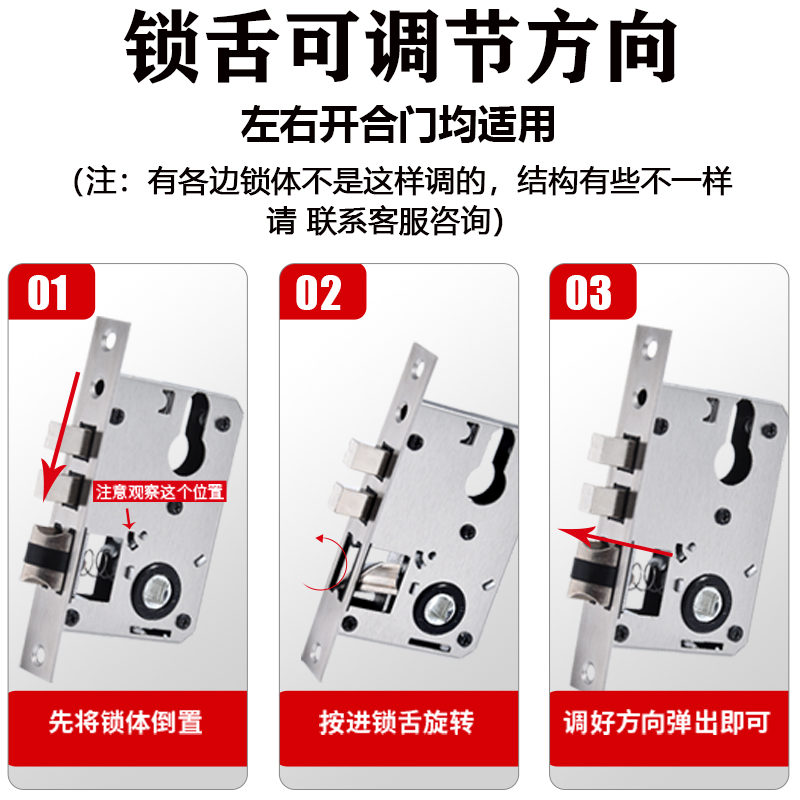 锁舌可调节方向

左右开合门均适用

（注：有各边锁体不是这样调的，结构有些不一样
请 联系客服咨询）

01

注意观察这个位置

先将锁体倒置

02

按进锁舌旋转

03

调好方向弹出即可