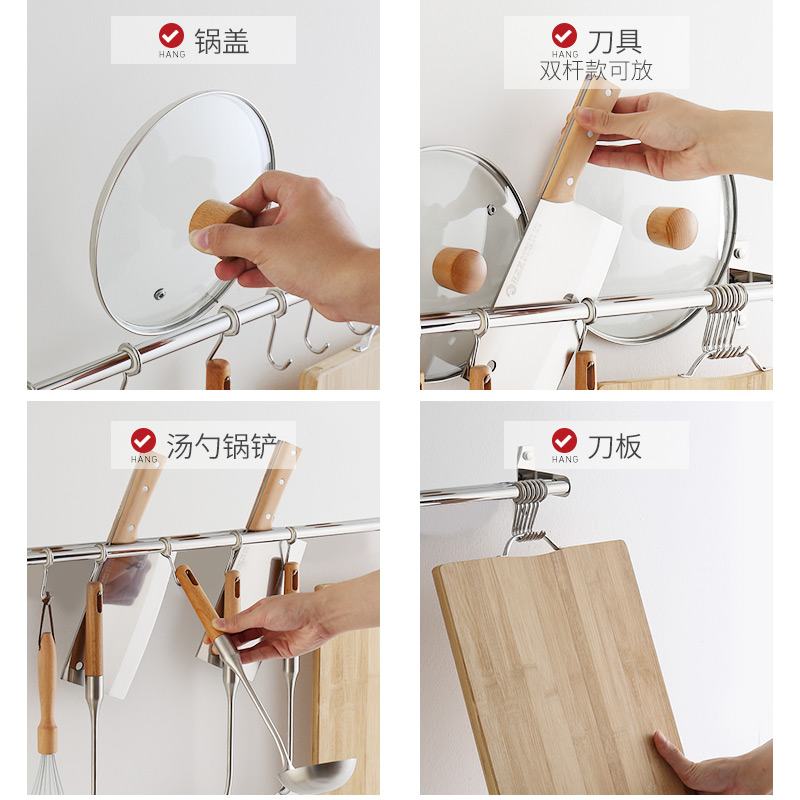 HANG 锅盖

HANG 刀具
双杆款可放

HANG 汤勺锅铲

HANG 刀板