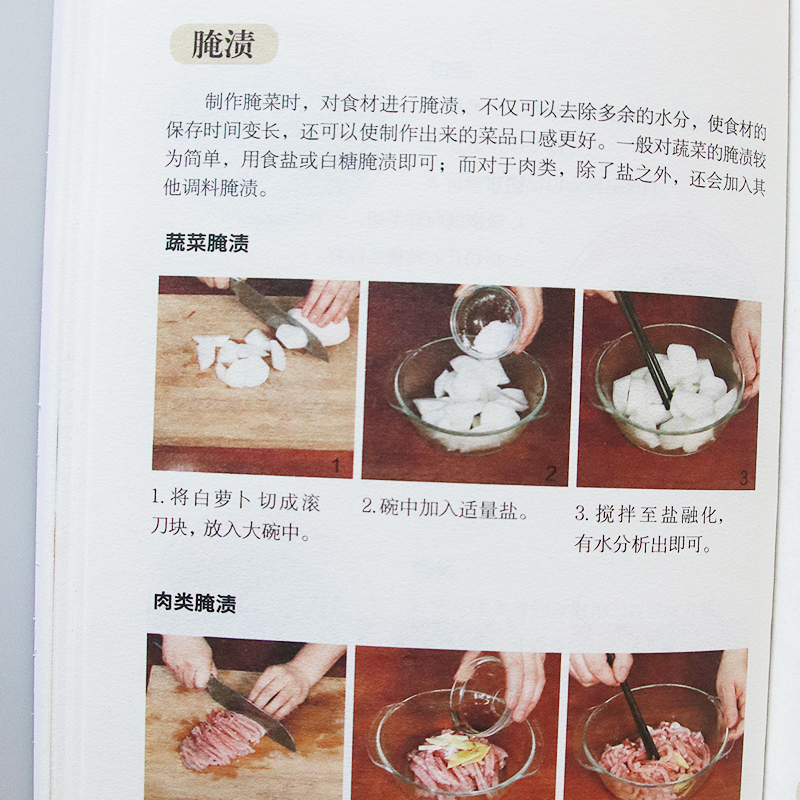 腌渍

制作腌菜时，对食材进行腌渍，不仅可以去除多余的水分，使食材的保存时间变长，还可以使制作出来的菜品口感更好。一般对蔬菜的腌渍较为简单，用食盐或白糖腌渍即可；而对于肉类，除了盐之外，还会加入其他调料腌渍。

蔬菜腌渍

1

2

3

1. 将白萝卜切成滚刀块，放入大碗中。

2. 碗中加入适量盐。

3. 搅拌至盐融化，有水分析出即可。

肉类腌渍