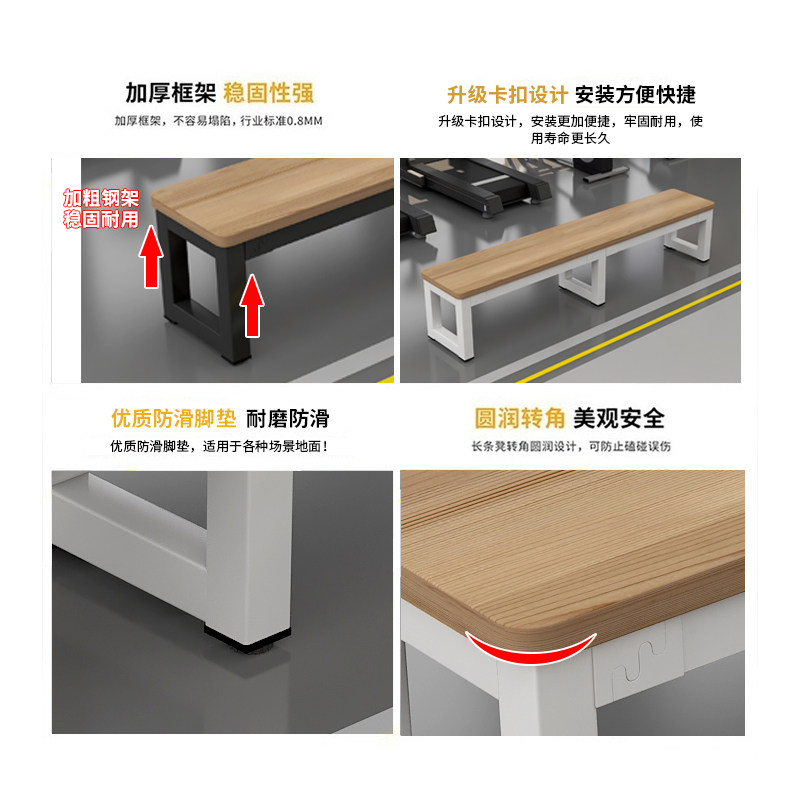 加厚框架 稳固性强

加厚框架，不容易塌陷，行业标准0.8MM

加粗钢架
稳固耐用

升级卡扣设计 安装方便快捷

升级卡扣设计，安装更加便捷，牢固耐用，使用寿命更长久

优质防滑脚垫 耐磨防滑

优质防滑脚垫，适用于各种场景地面！

圆润转角 美观安全

长条凳转角圆润设计，可防止磕碰误伤