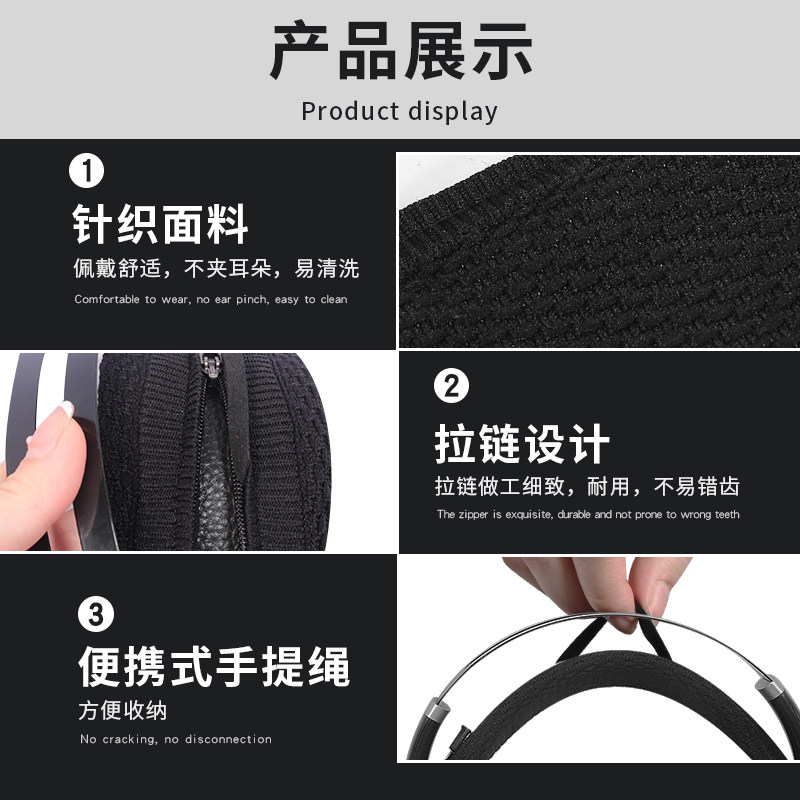 产品展示

Product display

1

针织面料

佩戴舒适，不夹耳朵，易清洗

Comfortable to wear, no ear pinch, easy to clean

2

拉链设计

拉链做工细致，耐用，不易错齿

The zipper is exquisite, durable and not prone to wrong teeth

3

便携式手提绳

方便收纳

No cracking, no disconnection