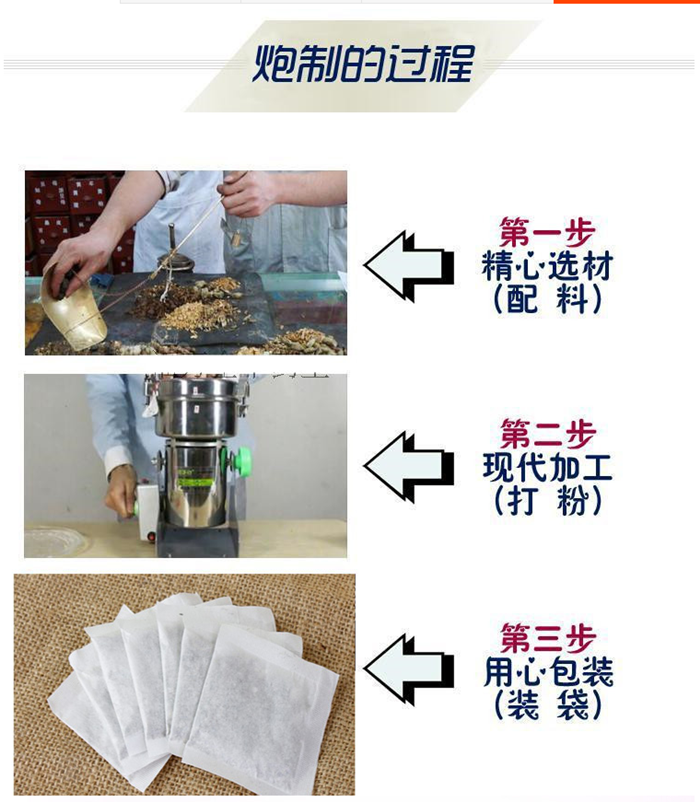 炮制的过程

第一步
精心选材
(配 料)

第二步
现代加工
(打 粉)

第三步
用心包装
(装 袋)