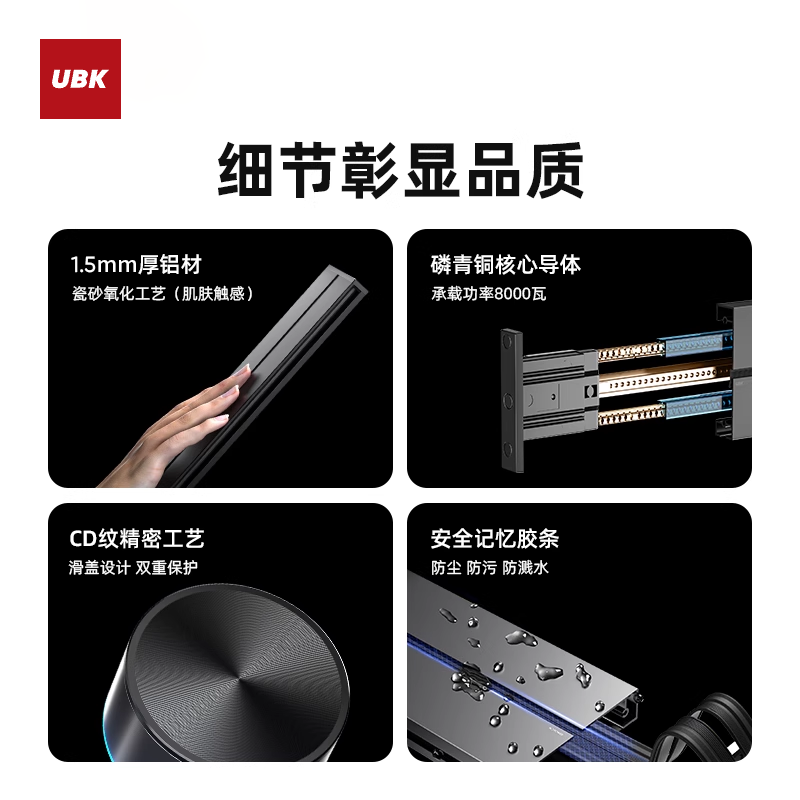 UBK

细节彰显品质

1.5mm厚铝材
瓷砂氧化工艺（肌肤触感）

磷青铜核心导体
承载功率8000瓦

CD纹精密工艺
滑盖设计 双重保护

安全记忆胶条
防尘 防污 防溅水