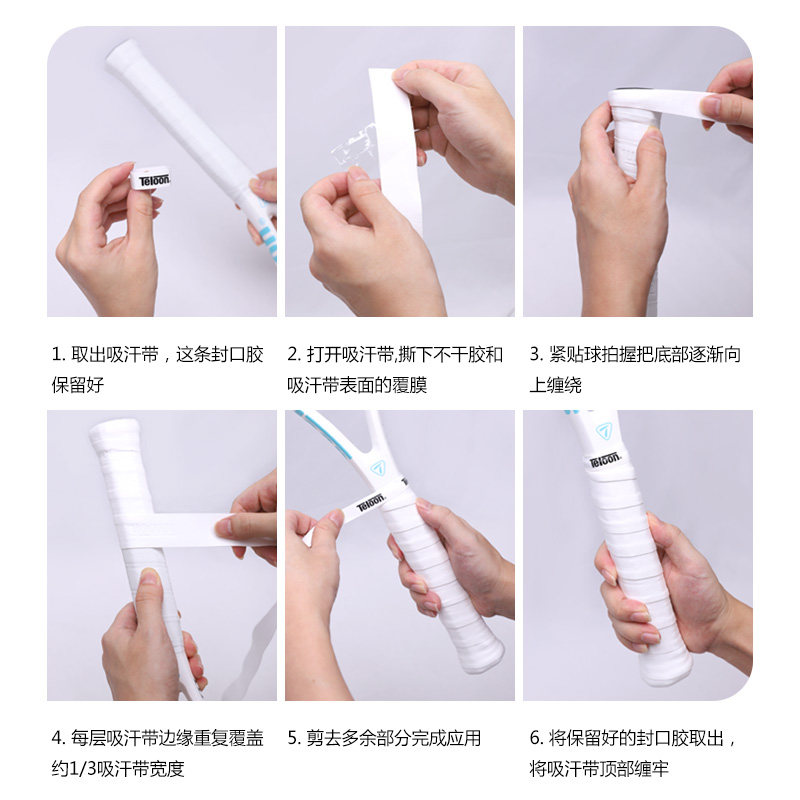 Teloon

1. 取出吸汗带，这条封口胶保留好

2. 打开吸汗带,撕下不干胶和吸汗带表面的覆膜

3. 紧贴球拍握把底部逐渐向上缠绕

Teloon

Teloon

4. 每层吸汗带边缘重复覆盖约1/3吸汗带宽度

5. 剪去多余部分完成应用

6. 将保留好的封口胶取出，将吸汗带顶部缠牢