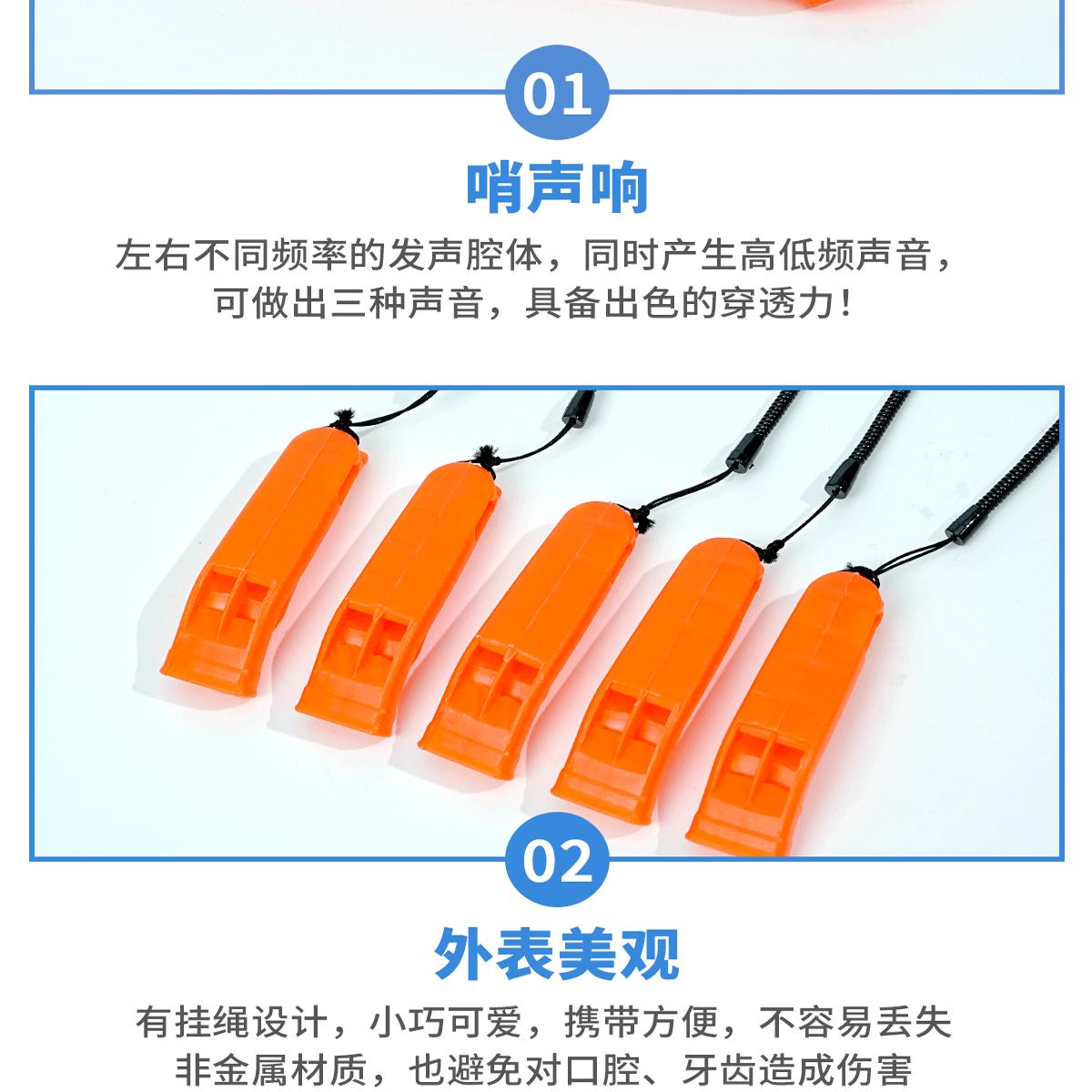 01

哨声响

左右不同频率的发声腔体，同时产生高低频声音，可做出三种声音，具备出色的穿透力！

02

外表美观

有挂绳设计，小巧可爱，携带方便，不容易丢失
非金属材质，也避免对口腔、牙齿造成伤害