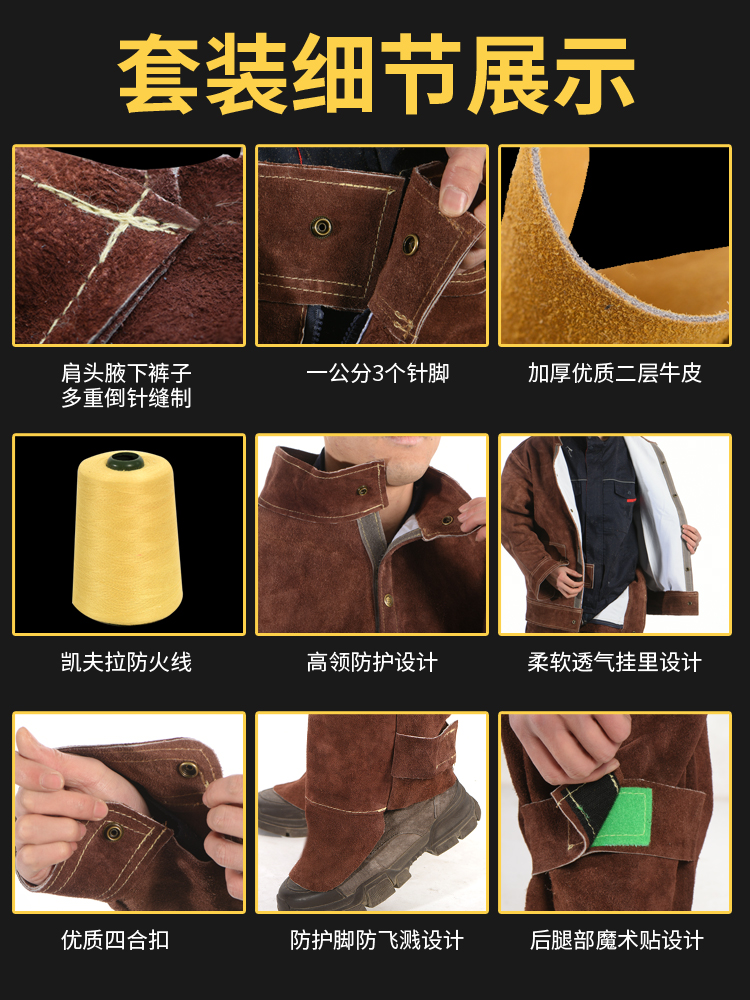 套装细节展示

肩头腋下裤子
多重倒针缝制

一公分3个针脚

加厚优质二层牛皮

凯夫拉防火线

高领防护设计

柔软透气挂里设计

优质四合扣

防护脚防飞溅设计

后腿部魔术贴设计