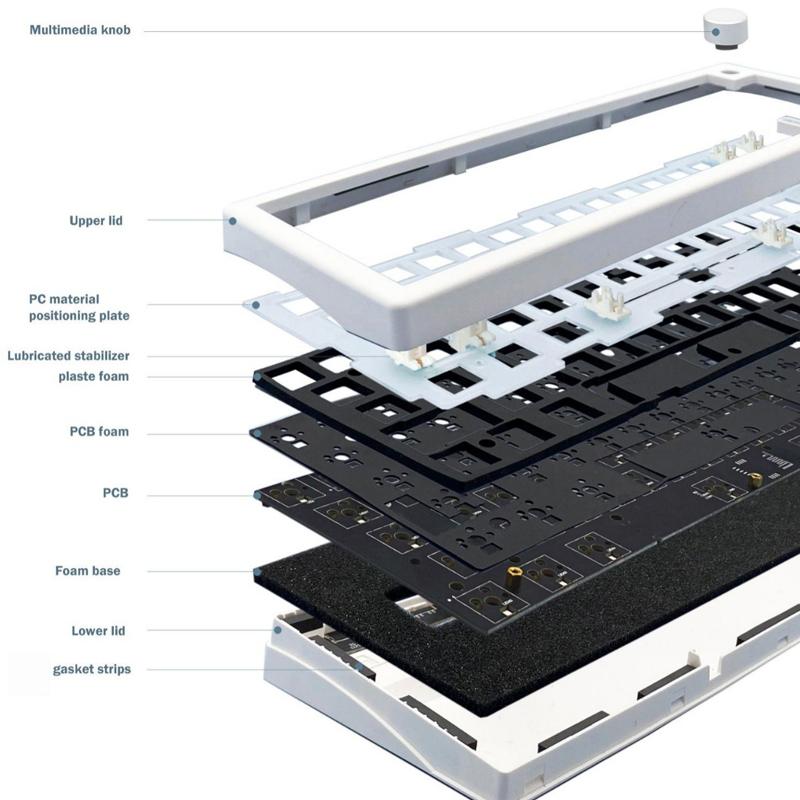 Multimedia knob

Upper lid

PC material positioning plate

Lubricated stabilizer

plaste foam

PCB foam

PCB

Foam base

Lower lid

gasket strips