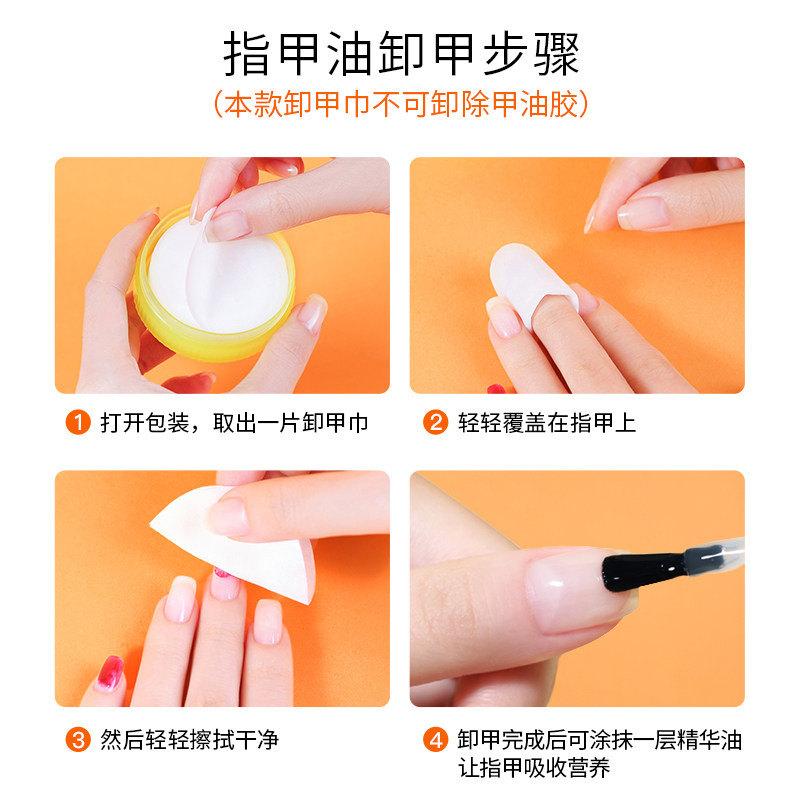 指甲油卸甲步骤
（本款卸甲巾不可卸除甲油胶）

1 打开包装，取出一片卸甲巾

2 轻轻覆盖在指甲上

3 然后轻轻擦拭干净

4 卸甲完成后可涂抹一层精华油让指甲吸收营养