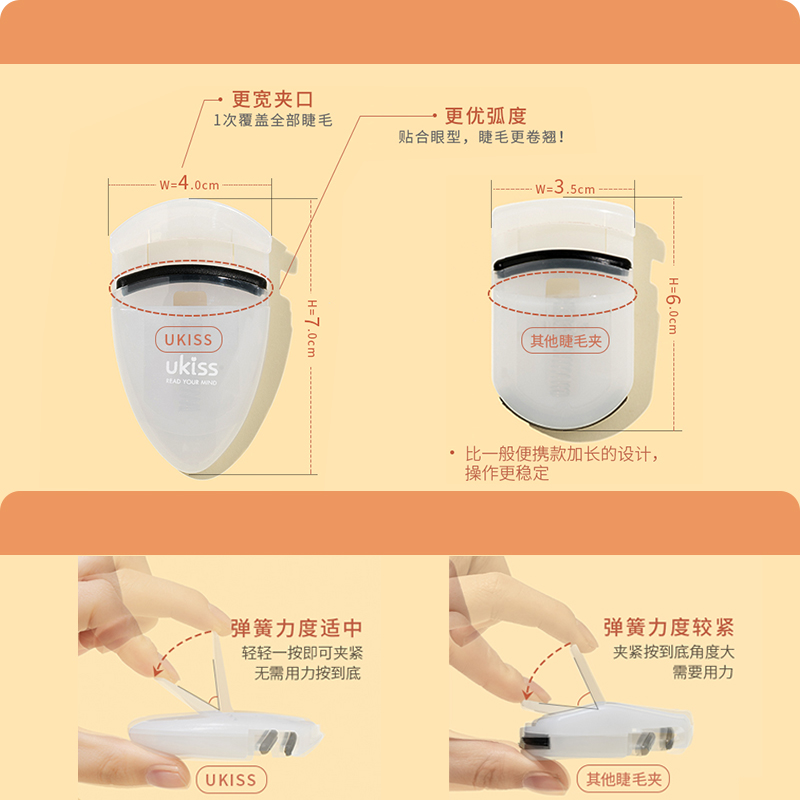 更宽夹口
1次覆盖全部睫毛

更优弧度
贴合眼型，睫毛更卷翘！

W=4.0cm

H=7.0cm

UKISS

ukiss
READ YOUR MIND

W=3.5cm

H=6.0cm

其他睫毛夹

• 比一般便携款加长的设计，操作更稳定

弹簧力度适中
轻轻一按即可夹紧
无需用力按到底

UKISS

弹簧力度较紧
夹紧按到底角度大
需要用力

其他睫毛夹