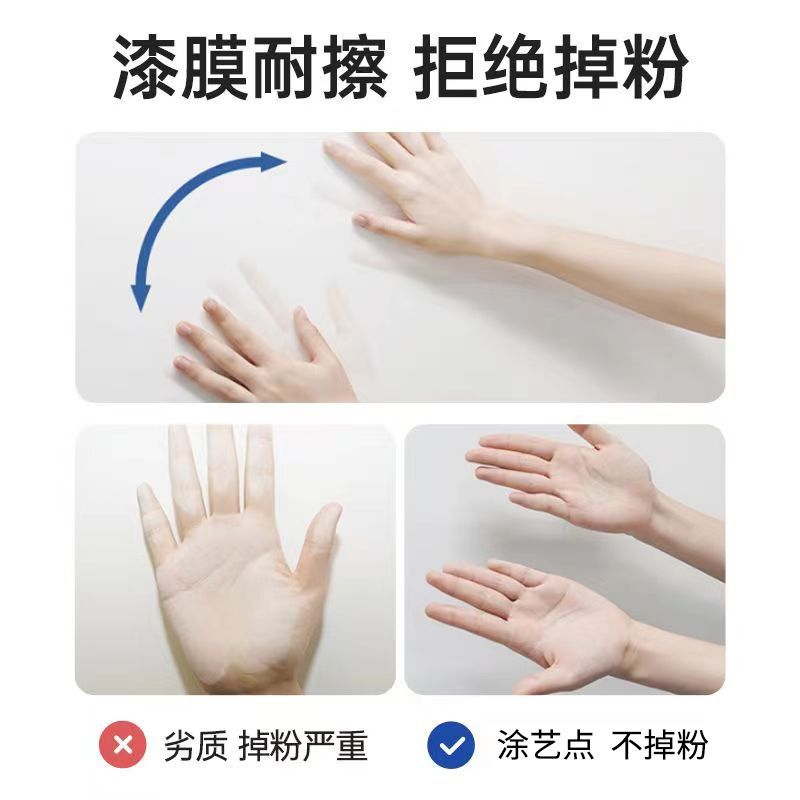 漆膜耐擦 拒绝掉粉

劣质 掉粉严重

涂艺点 不掉粉