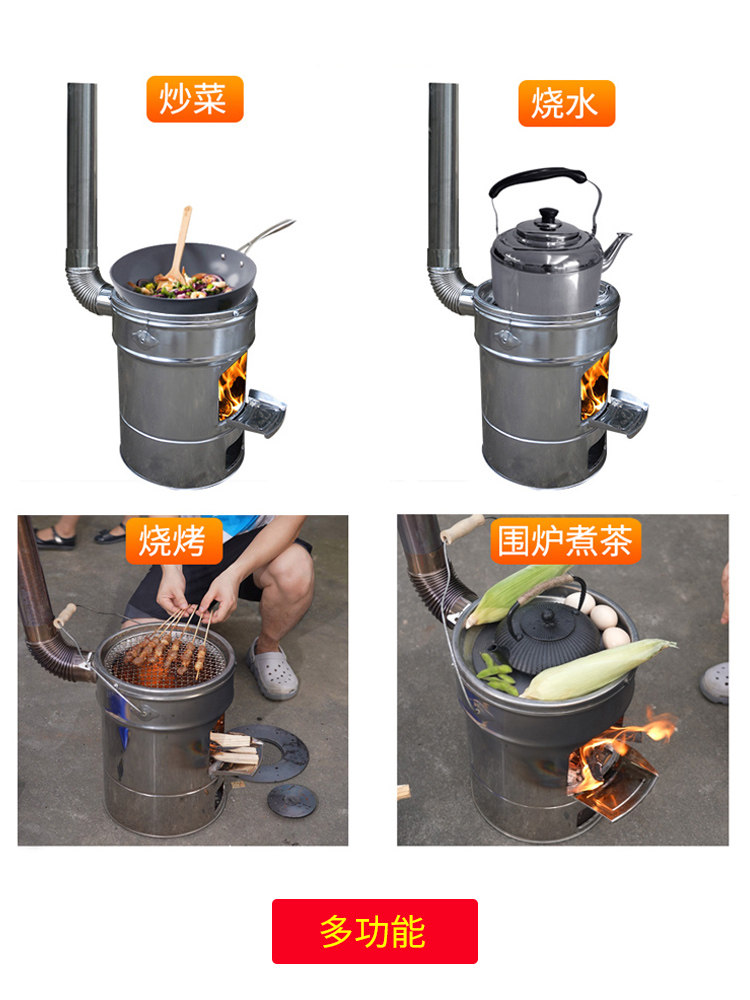 炒菜

烧水

烧烤

围炉煮茶

多功能