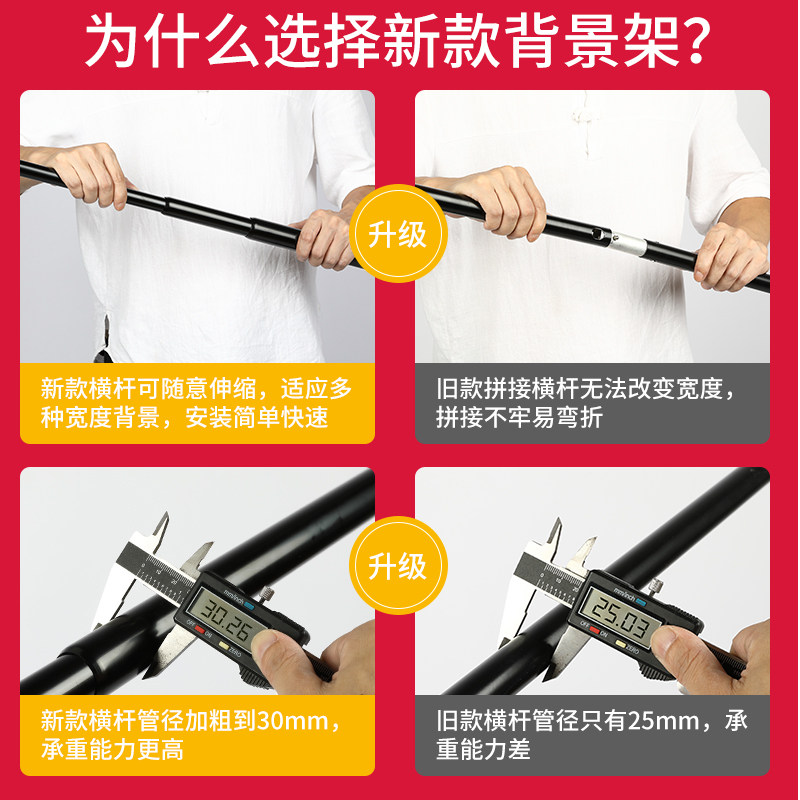 为什么选择新款背景架？

升级

新款横杆可随意伸缩，适应多种宽度背景，安装简单快速

旧款拼接横杆无法改变宽度，拼接不牢易弯折

升级

mm/inch
30.26
OFF ON ZERO

mm/inch
25.03
OFF ON ZERO

新款横杆管径加粗到30mm，承重能力更高

旧款横杆管径只有25mm，承重能力差