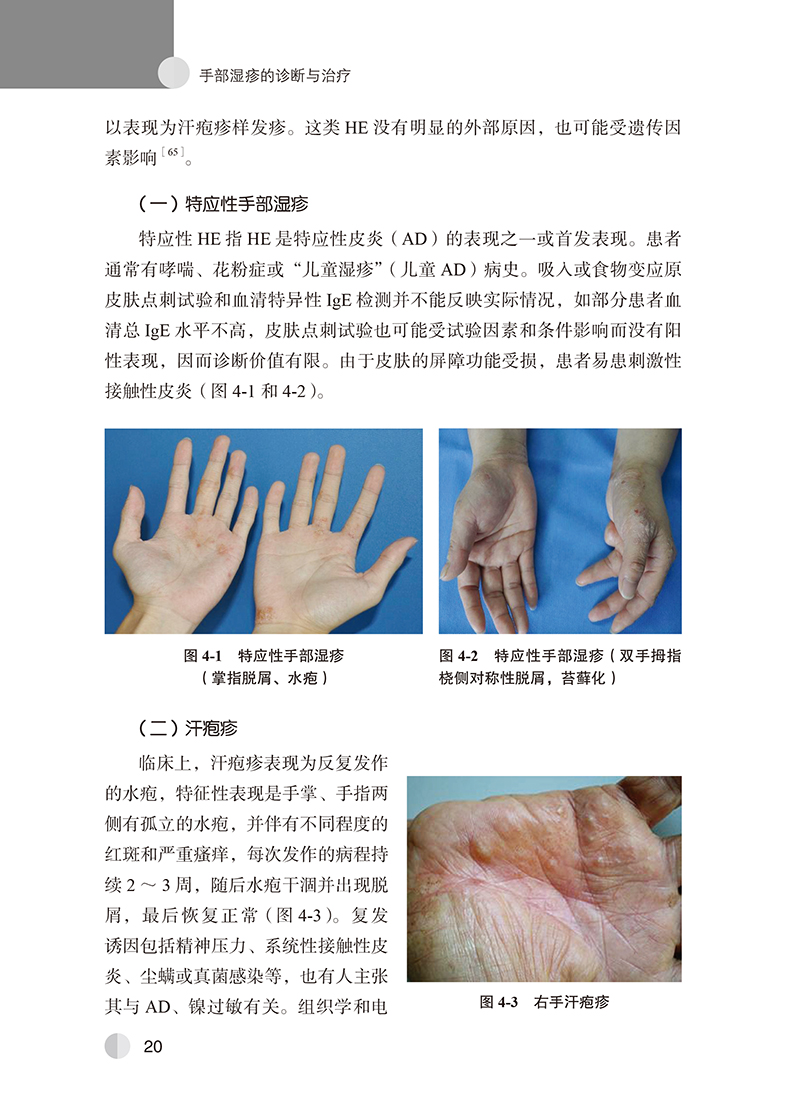 手部湿疹的诊断与治疗

以表现为汗疱疹样发疹。这类 HE 没有明显的外部原因，也可能受遗传因素影响$^{[65]}$。

（一）特应性手部湿疹

特应性 HE 指 HE 是特应性皮炎（AD）的表现之一或首发表现。患者通常有哮喘、花粉症或“儿童湿疹”（儿童 AD）病史。吸入或食物变应原皮肤点刺试验和血清特异性 IgE 检测并不能反映实际情况，如部分患者血清总 IgE 水平不高，皮肤点刺试验也可能受试验因素和条件影响而没有阳性表现，因而诊断价值有限。由于皮肤的屏障功能受损，患者易患刺激性接触性皮炎（图 4-1 和 4-2）。

图 4-1 特应性手部湿疹（掌指脱屑、水疱）

图 4-2 特应性手部湿疹（双手拇指桡侧对称性脱屑，苔藓化）

（二）汗疱疹

临床上，汗疱疹表现为反复发作的水疱，特征性表现是手掌、手指两侧有孤立的水疱，并伴有不同程度的红斑和严重瘙痒，每次发作的病程持续 2 ～ 3 周，随后水疱干涸并出现脱屑，最后恢复正常（图 4-3）。复发诱因包括精神压力、系统性接触性皮炎、尘螨或真菌感染等，也有人主张其与 AD、镍过敏有关。组织学和电

图 4-3 右手汗疱疹

20