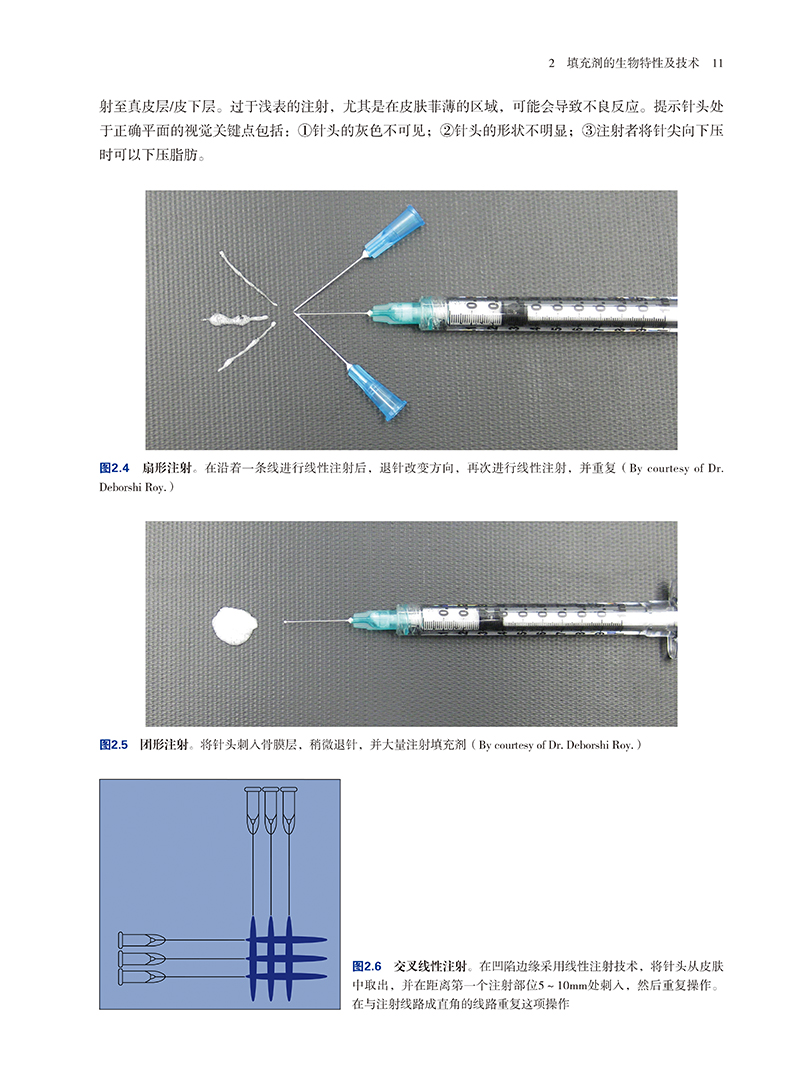 2 填充剂的生物特性及技术 11

射至真皮层/皮下层。过于浅表的注射，尤其是在皮肤菲薄的区域，可能会导致不良反应。提示针头处于正确平面的视觉关键点包括：①针头的灰色不可见；②针头的形状不明显；③注射者将针尖向下压时可以下压脂肪。

图2.4 扇形注射。在沿着一条线进行线性注射后，退针改变方向，再次进行线性注射，并重复（By courtesy of Dr. Deborshi Roy.）

图2.5 团形注射。将针头刺入骨膜层，稍微退针，并大量注射填充剂（By courtesy of Dr. Deborshi Roy.）

图2.6 交叉线性注射。在凹陷边缘采用线性注射技术，将针头从皮肤中取出，并在距离第一个注射部位5～10mm处刺入，然后重复操作。在与注射线路成直角的线路重复这项操作