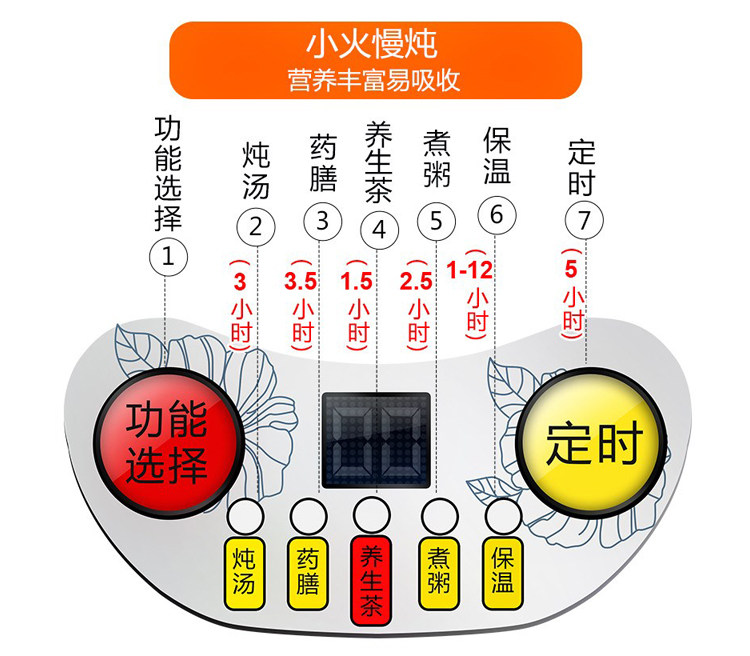 小火慢炖
营养丰富易吸收

功能选择
①

炖汤
②
(3小时)

药膳
③
(3.5小时)

养生茶
④
(1.5小时)

煮粥
⑤
(2.5小时)

保温
⑥
(1-12小时)

定时
⑦
(5小时)

功能选择

定时

炖汤

药膳

养生茶

煮粥

保温