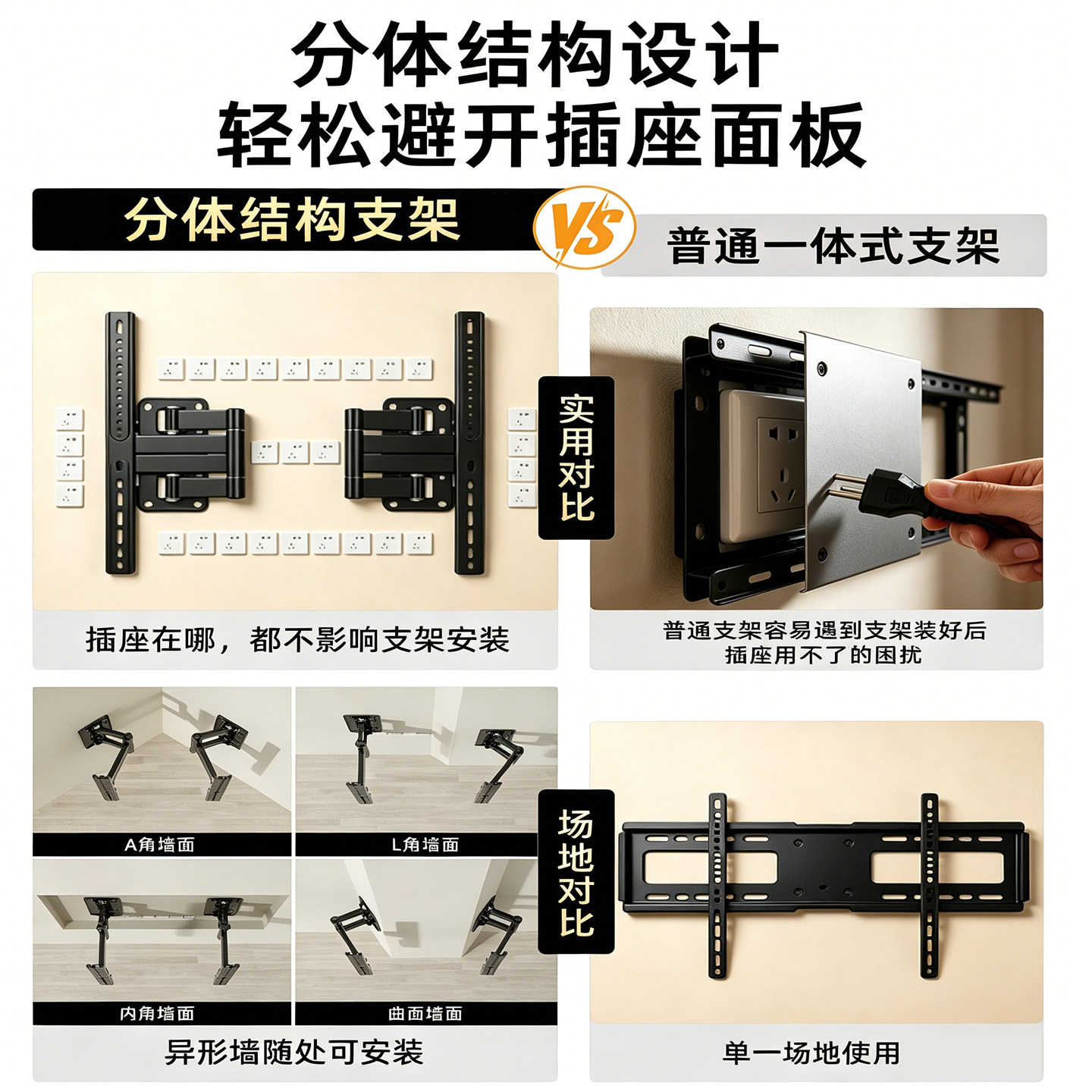 分体结构设计
轻松避开插座面板

分体结构支架

VS

普通一体式支架

实用对比

插座在哪，都不影响支架安装

普通支架容易遇到支架装好后插座用不了的困扰

A角墙面

L角墙面

内角墙面

曲面墙面

场地对比

异形墙随处可安装

单一场地使用