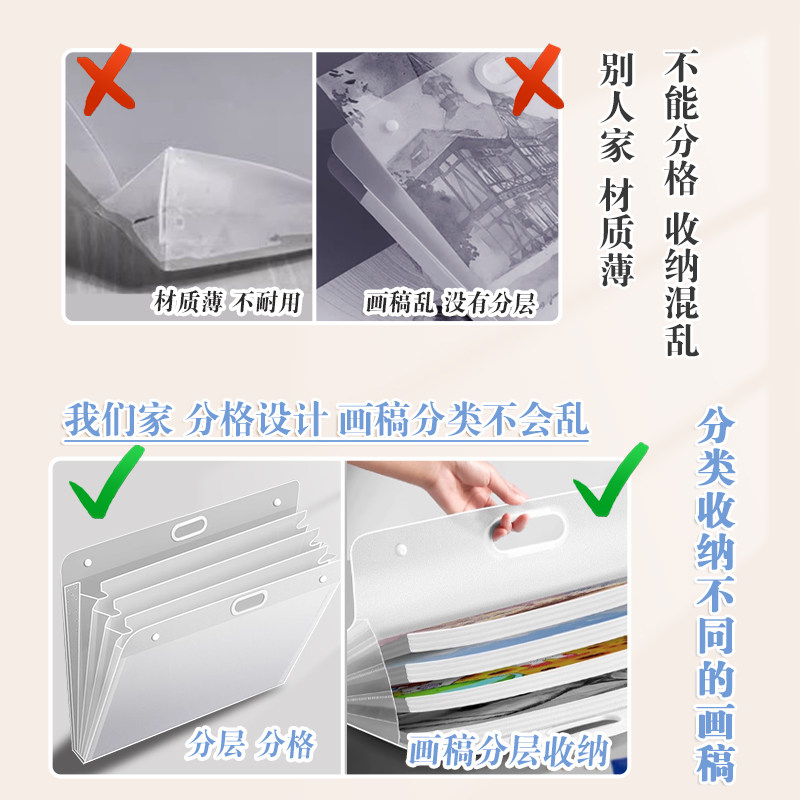 材质薄 不耐用

画稿乱 没有分层

别人家 材质薄

不能分格 收纳混乱

我们家 分格设计 画稿分类不会乱

分层 分格

画稿分层收纳

分类收纳不同的画稿