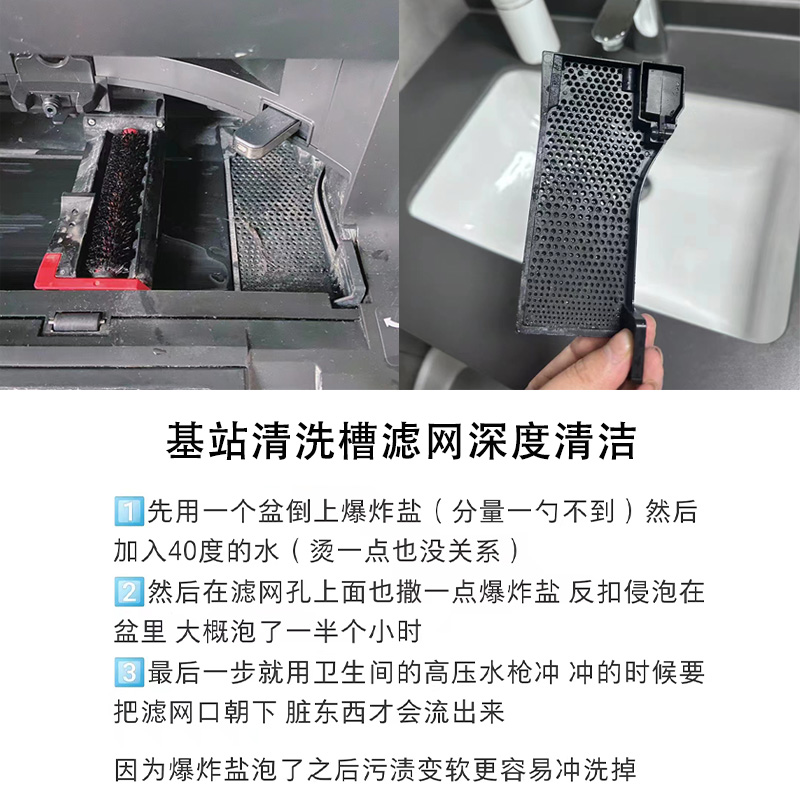 基站清洗槽滤网深度清洁

1️⃣先用一个盆倒上爆炸盐（分量一勺不到）然后加入40度的水（烫一点也没关系）
2️⃣然后在滤网孔上面也撒一点爆炸盐 反扣侵泡在盆里 大概泡了一半个小时
3️⃣最后一步就用卫生间的高压水枪冲 冲的时候要把滤网口朝下 脏东西才会流出来

因为爆炸盐泡了之后污渍变软更容易冲洗掉