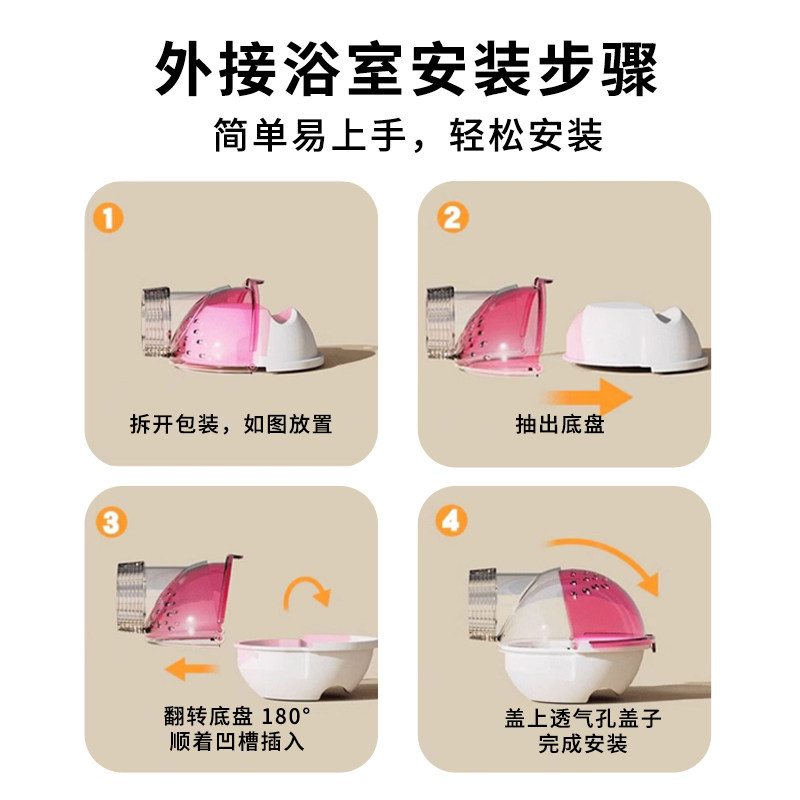 外接浴室安装步骤
简单易上手，轻松安装

1
拆开包装，如图放置

2
抽出底盘

3
翻转底盘 180°
顺着凹槽插入

4
盖上透气孔盖子
完成安装