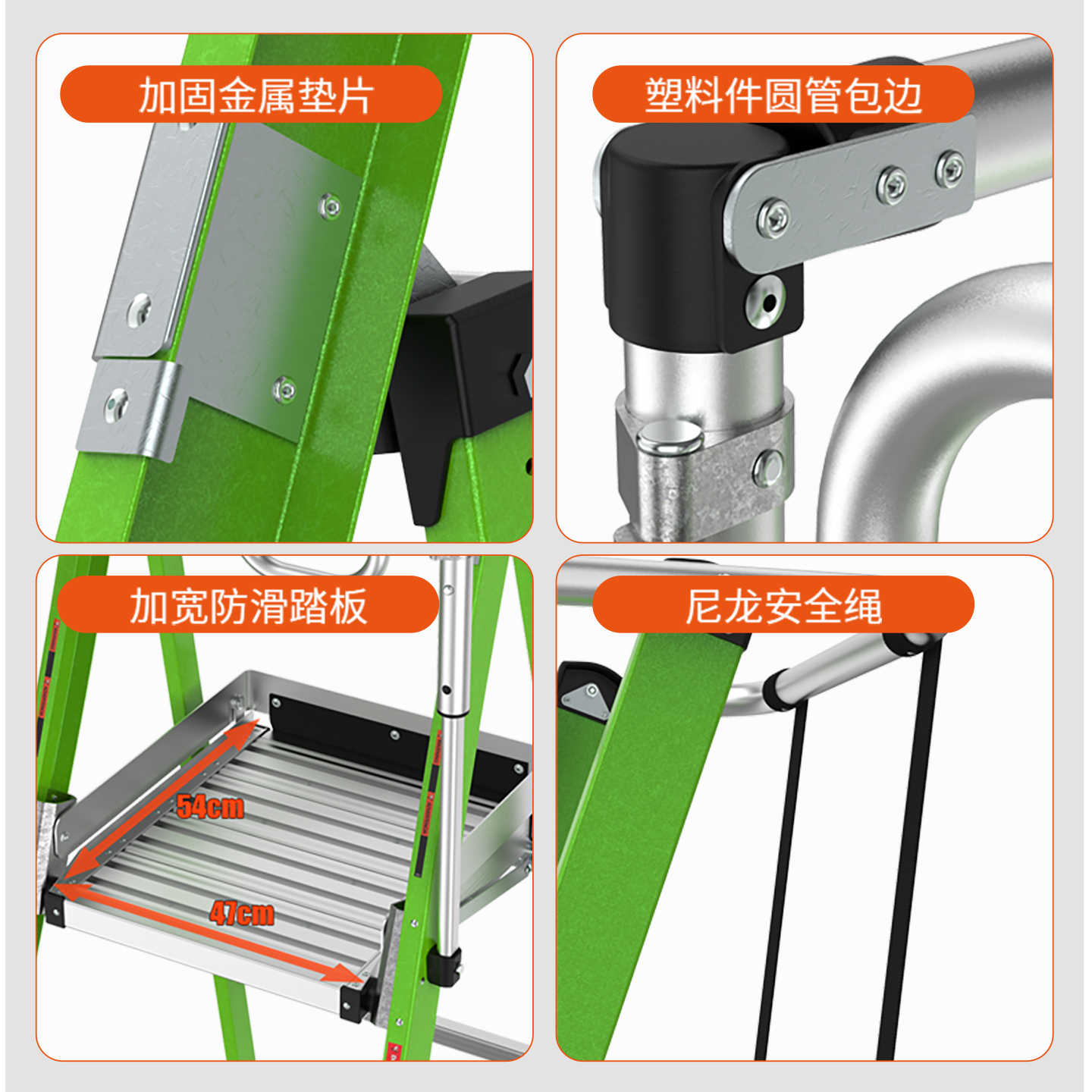 加固金属垫片

塑料件圆管包边

加宽防滑踏板

54cm

47cm

尼龙安全绳