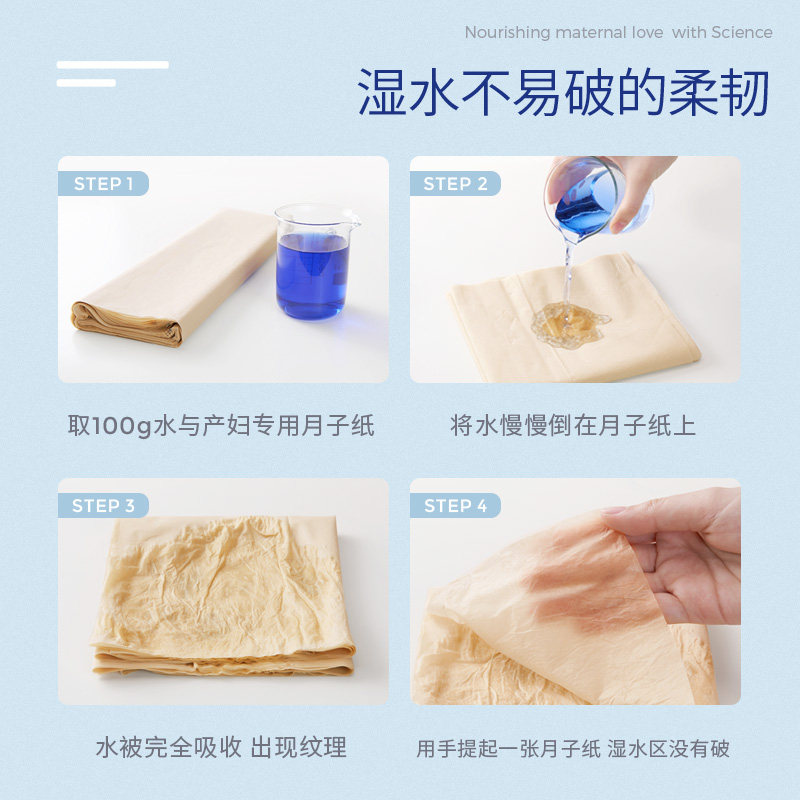 Nourishing maternal love with Science

湿水不易破的柔韧

STEP 1

取100g水与产妇专用月子纸

STEP 2

将水慢慢倒在月子纸上

STEP 3

水被完全吸收 出现纹理

STEP 4

用手提起一张月子纸 湿水区没有破