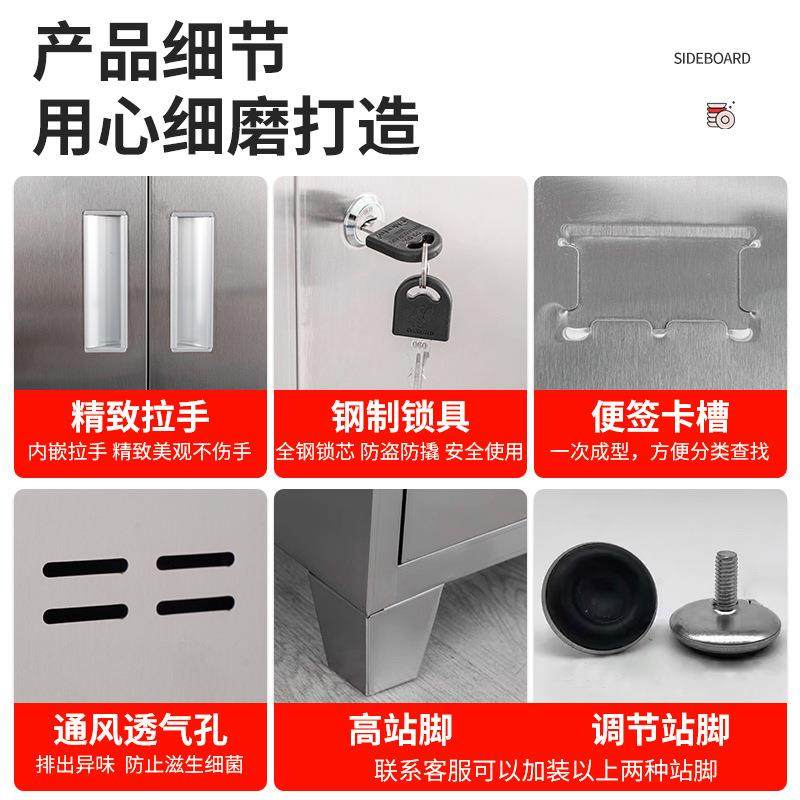 产品细节
用心细磨打造

SIDEBOARD

精致拉手
内嵌拉手 精致美观不伤手

钢制锁具
全钢锁芯 防盗防撬 安全使用

便签卡槽
一次成型，方便分类查找

通风透气孔
排出异味 防止滋生细菌

高站脚

调节站脚

联系客服可以加装以上两种站脚