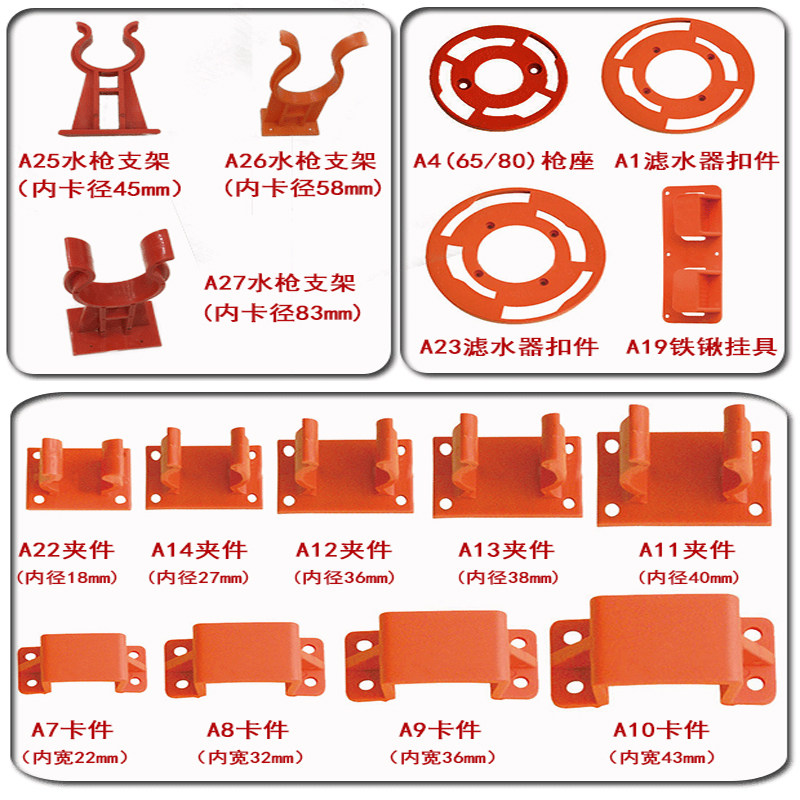 A25水枪支架
(内卡径45mm)

A26水枪支架
(内卡径58mm)

A27水枪支架
(内卡径83mm)

A4(65/80)枪座

A1滤水器扣件

A23滤水器扣件

A19铁锹挂具

A22夹件
(内径18mm)

A14夹件
(内径27mm)

A12夹件
(内径36mm)

A13夹件
(内径38mm)

A11夹件
(内径40mm)

A7卡件
(内宽22mm)

A8卡件
(内宽32mm)

A9卡件
(内宽36mm)

A10卡件
(内宽43mm)