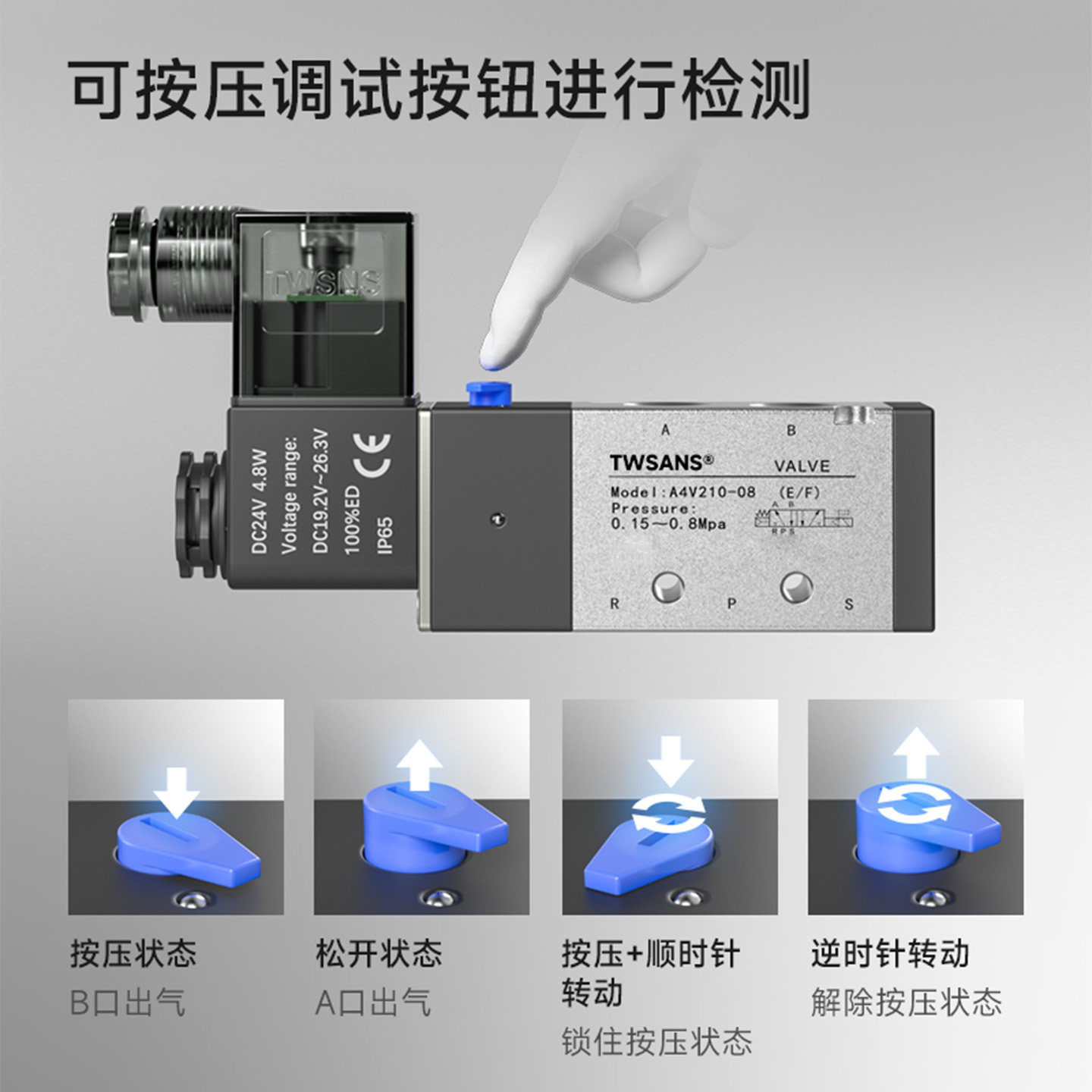 可按压调试按钮进行检测

TWSNS

DC24V 4.8W
Voltage range:
DC19.2V~26.3V
100%ED
IP65

CE

A B
TWSANS® VALVE
Model:A4V210-08 (E/F)
Pressure:
0.15~0.8Mpa
A B
R P S
R P S

按压状态
B口出气

松开状态
A口出气

按压+顺时针转动
锁住按压状态

逆时针转动
解除按压状态