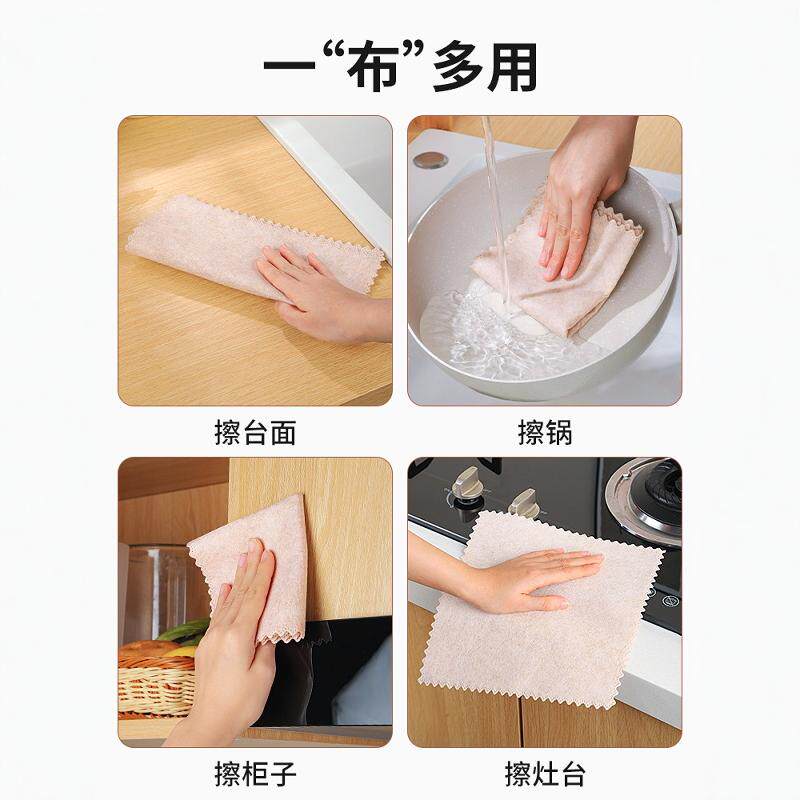 一“布”多用

擦台面

擦锅

擦柜子

擦灶台