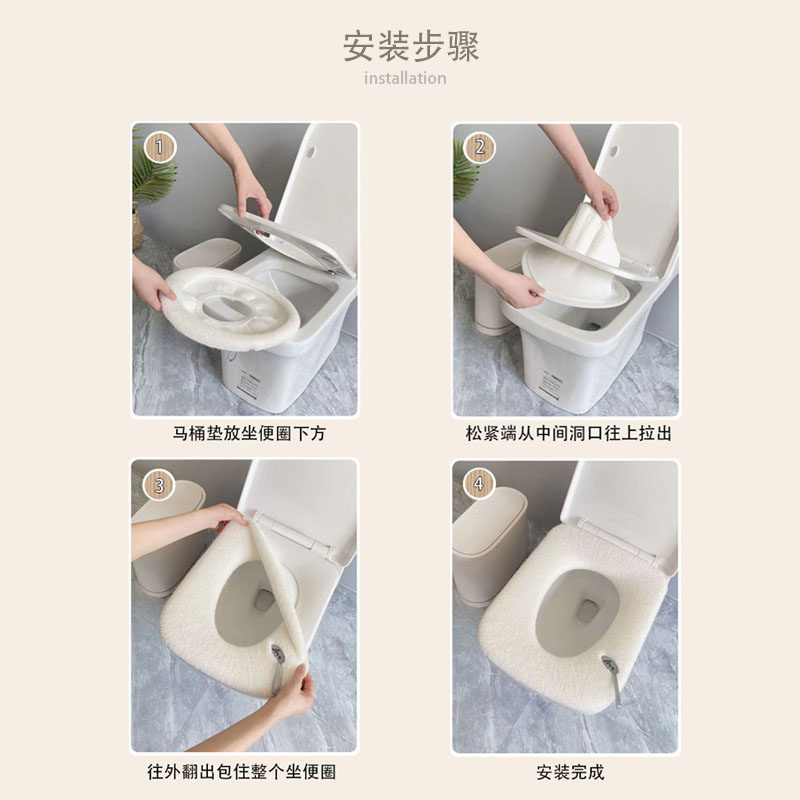 安装步骤
installation

1
马桶垫放坐便圈下方

2
松紧端从中间洞口往上拉出

3
往外翻出包住整个坐便圈

4
安装完成