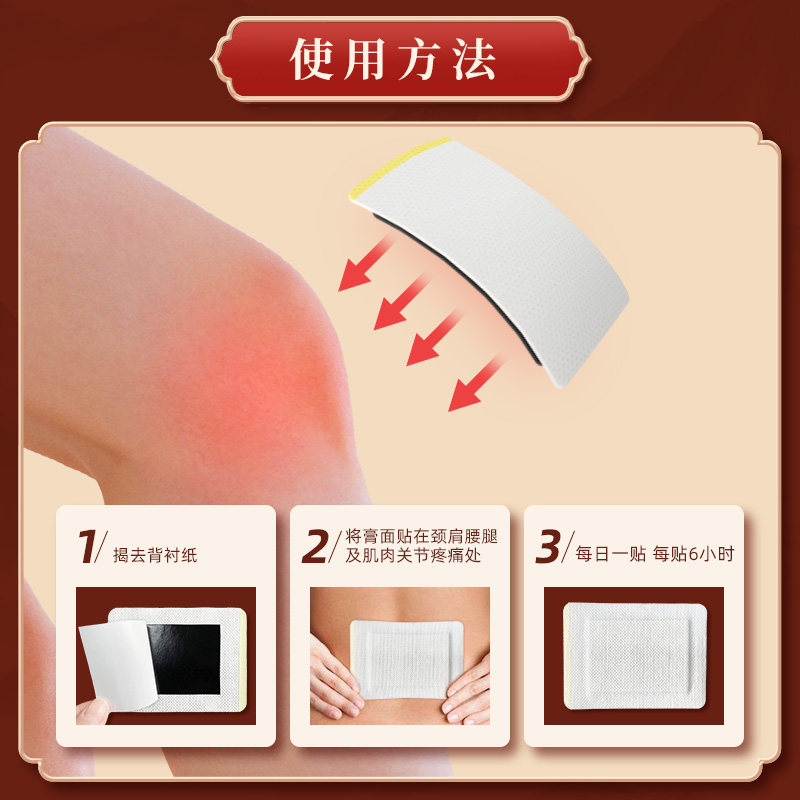 使用方法

1/ 揭去背衬纸

2/ 将膏面贴在颈肩腰腿及肌肉关节疼痛处

3/ 每日一贴 每贴6小时