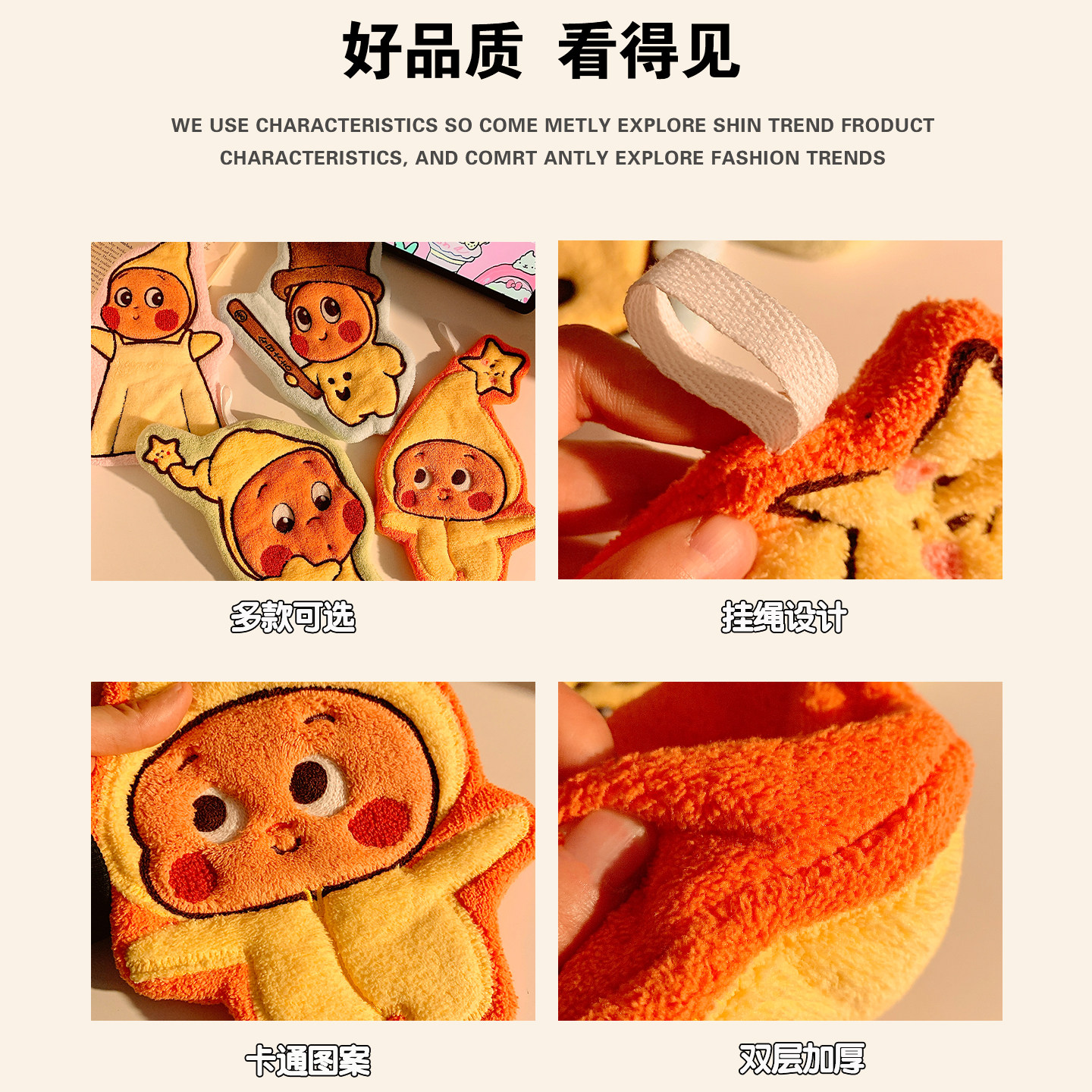 好品质 看得见

WE USE CHARACTERISTICS SO COME METLY EXPLORE SHIN TREND FRODUCT CHARACTERISTICS, AND COMRT ANTLY EXPLORE FASHION TRENDS

多款可选

挂绳设计

卡通图案

双层加厚