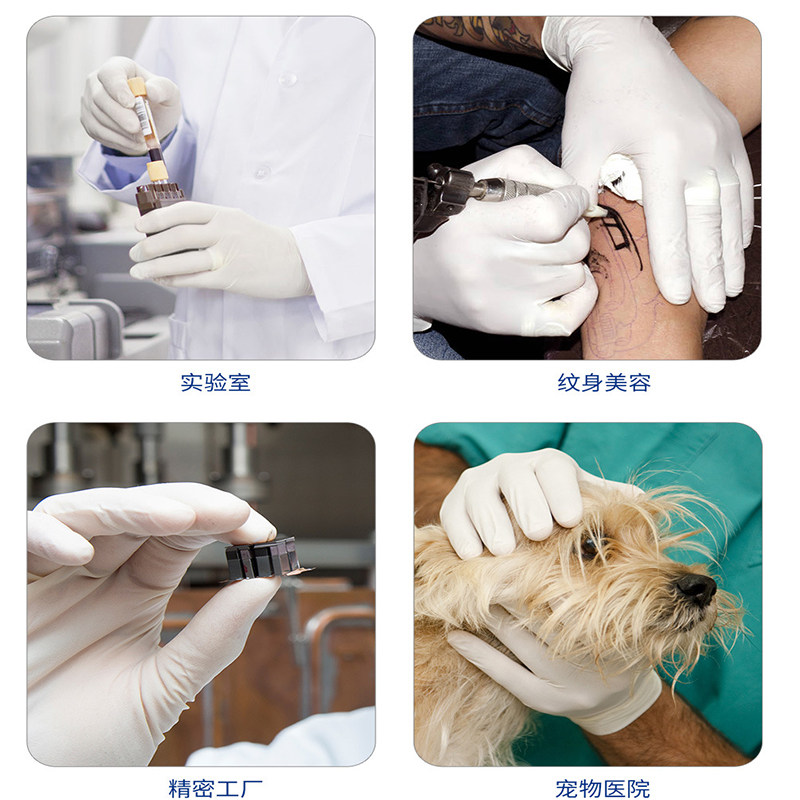 实验室

纹身美容

精密工厂

宠物医院