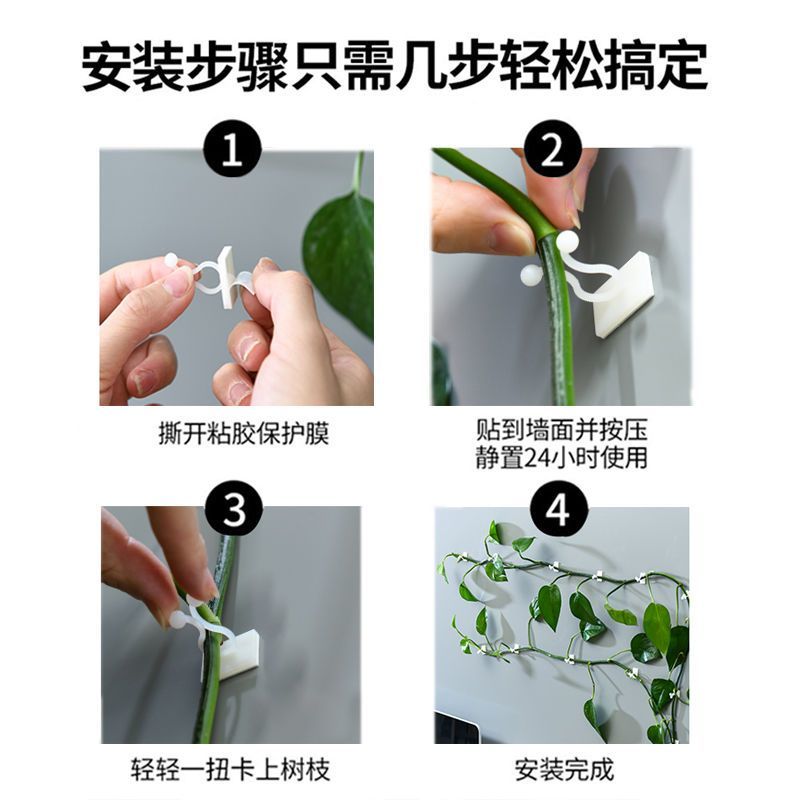 安装步骤只需几步轻松搞定

1

撕开粘胶保护膜

2

贴到墙面并按压
静置24小时使用

3

轻轻一扭卡上树枝

4

安装完成