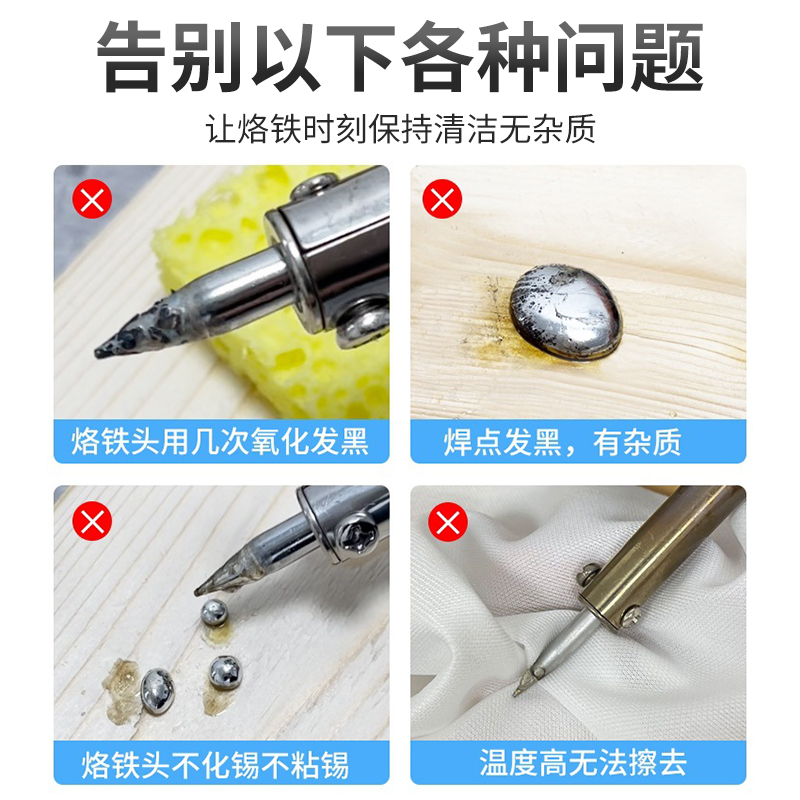 告别以下各种问题

让烙铁时刻保持清洁无杂质

烙铁头用几次氧化发黑

焊点发黑，有杂质

烙铁头不化锡不粘锡

温度高无法擦去