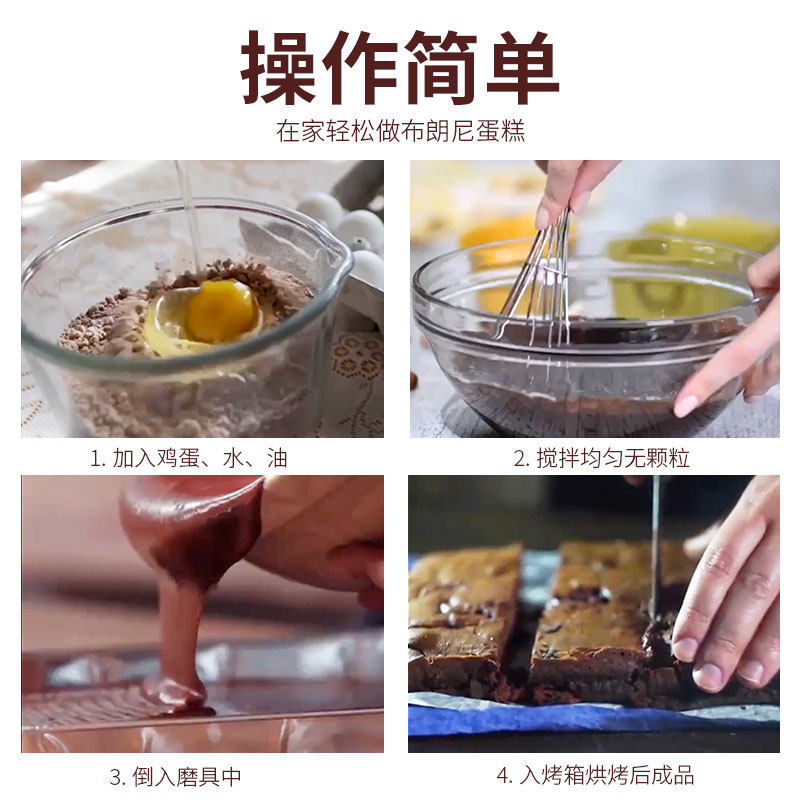 操作简单
在家轻松做布朗尼蛋糕

1. 加入鸡蛋、水、油

2. 搅拌均匀无颗粒

3. 倒入磨具中

4. 入烤箱烘烤后成品