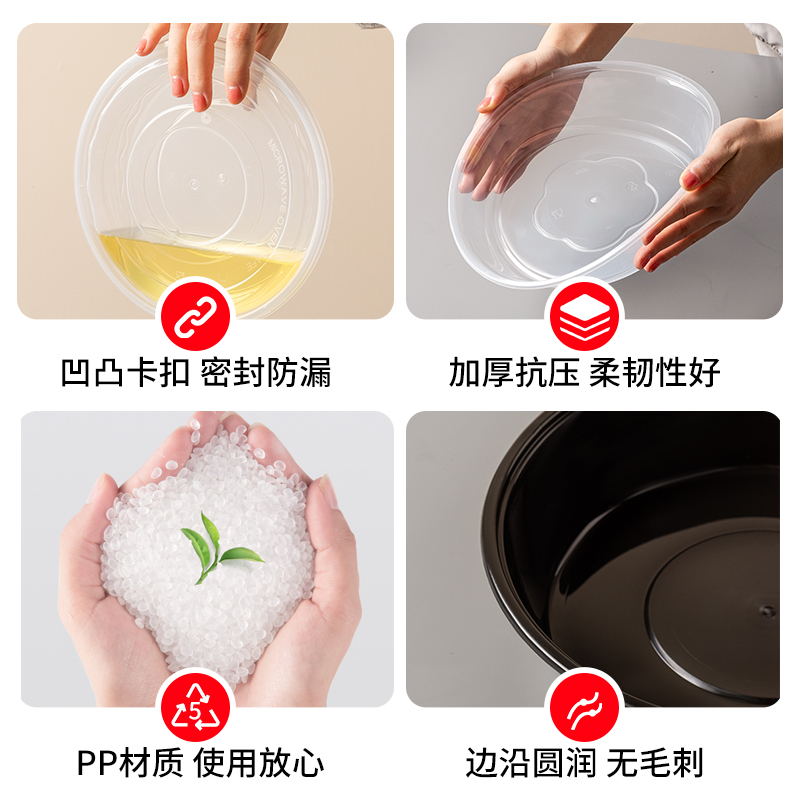 MICROWAVE OVEN SAFE

凹凸卡扣 密封防漏

加厚抗压 柔韧性好

5

PP材质 使用放心

边沿圆润 无毛刺