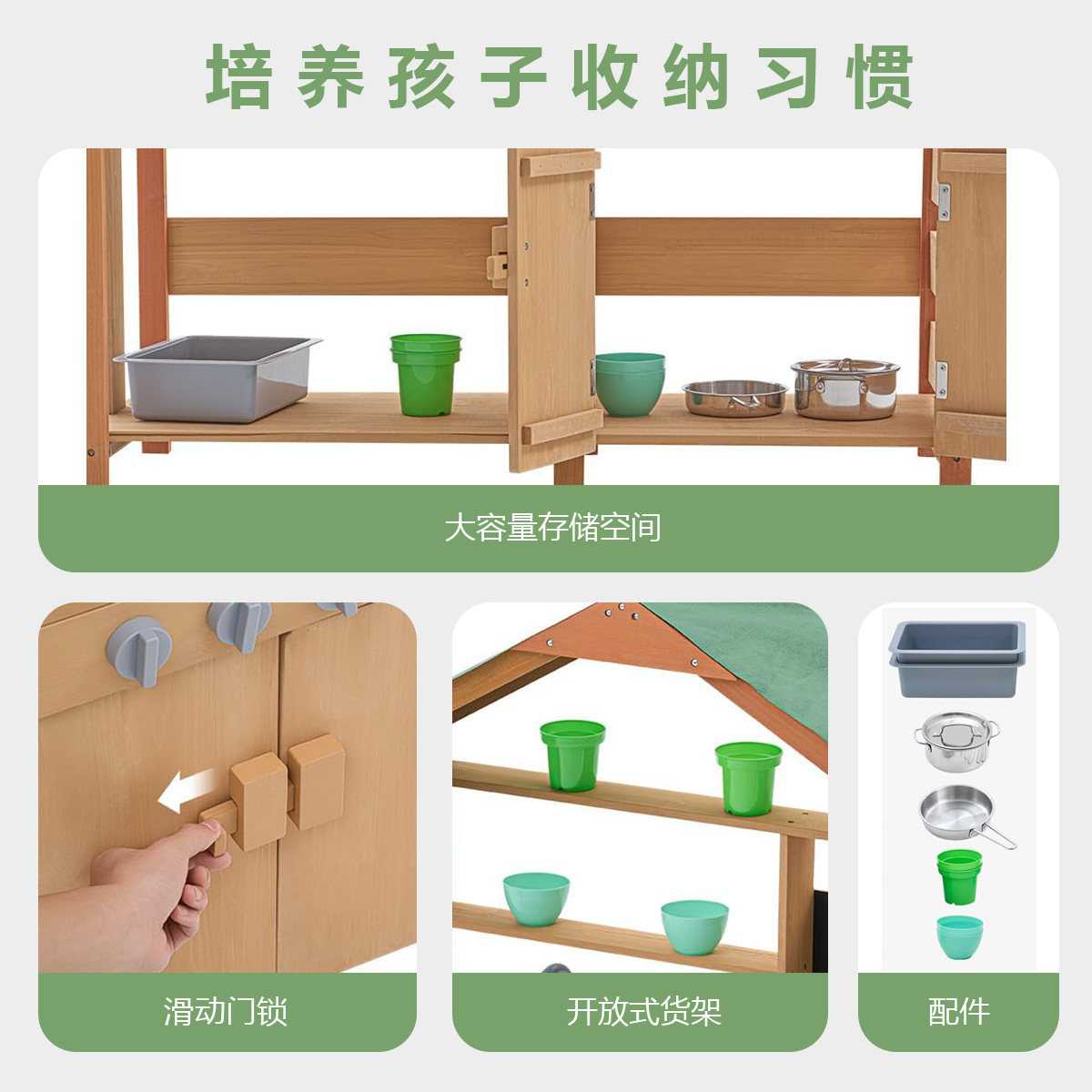 培养孩子收纳习惯

大容量存储空间

滑动门锁

开放式货架

配件