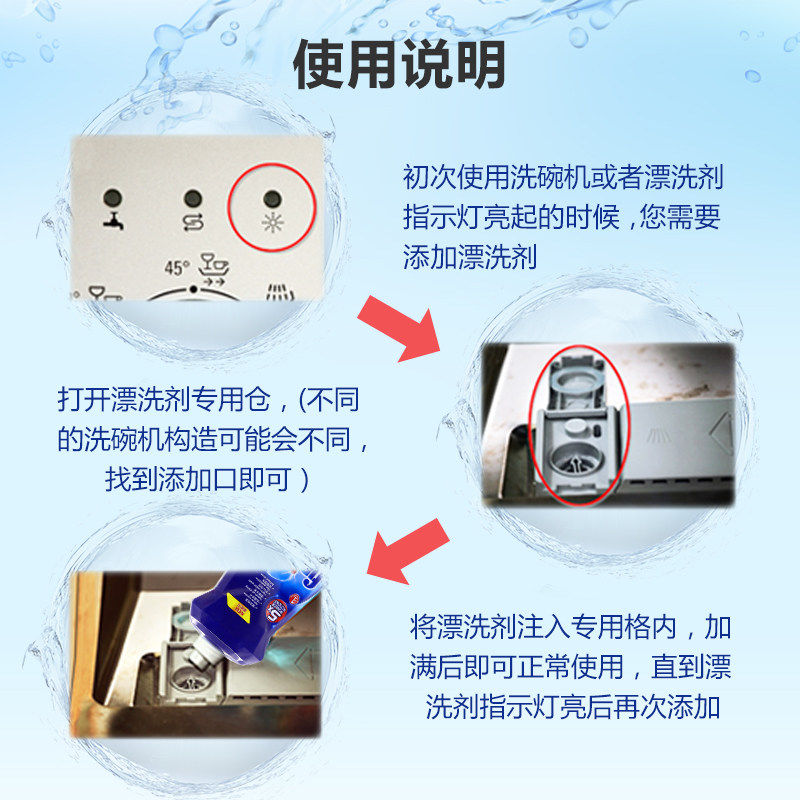 使用说明

45°

初次使用洗碗机或者漂洗剂指示灯亮起的时候，您需要添加漂洗剂

打开漂洗剂专用仓，(不同的洗碗机构造可能会不同，找到添加口即可）

将漂洗剂注入专用格内，加满后即可正常使用，直到漂洗剂指示灯亮后再次添加