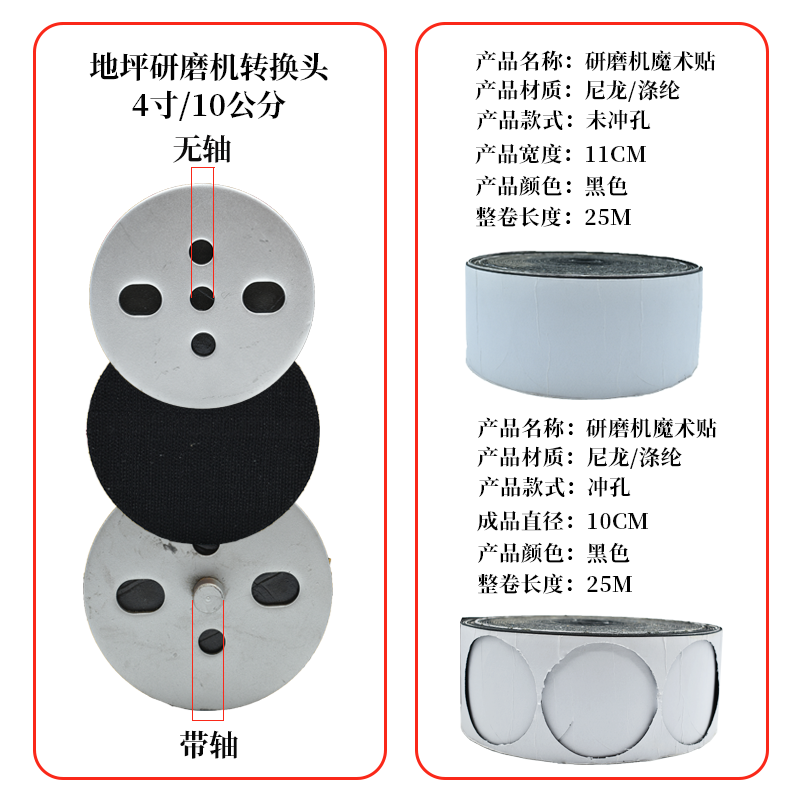 地坪研磨机转换头
4寸/10公分

无轴

带轴

产品名称：研磨机魔术贴
产品材质：尼龙/涤纶
产品款式：未冲孔
产品宽度：11CM
产品颜色：黑色
整卷长度：25M

产品名称：研磨机魔术贴
产品材质：尼龙/涤纶
产品款式：冲孔
成品直径：10CM
产品颜色：黑色
整卷长度：25M