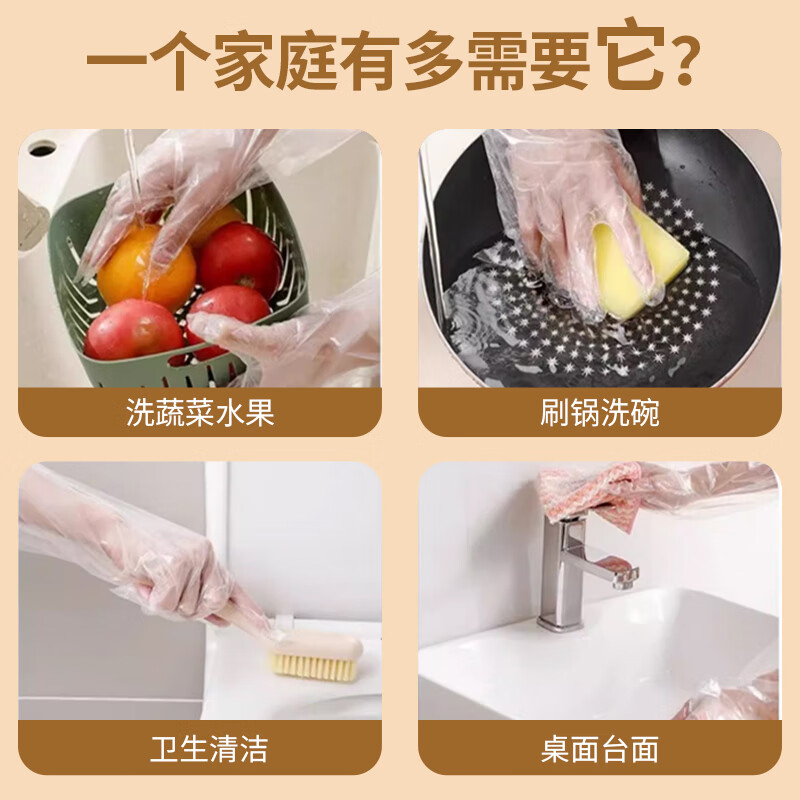 一个家庭有多需要它?

洗蔬菜水果

刷锅洗碗

卫生清洁

桌面台面