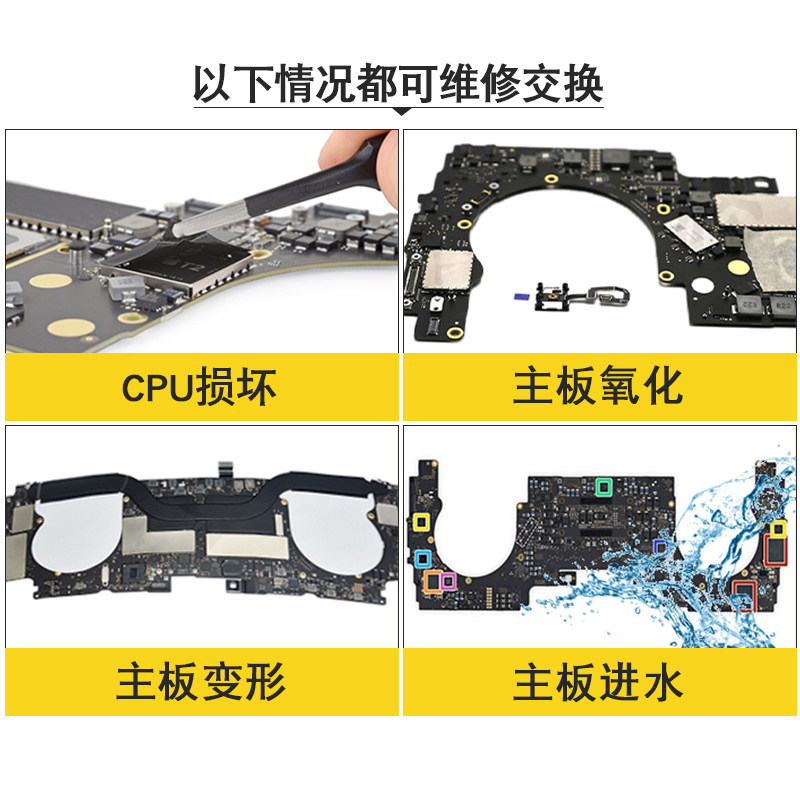 以下情况都可维修交换

CPU损坏

主板氧化

主板变形

主板进水