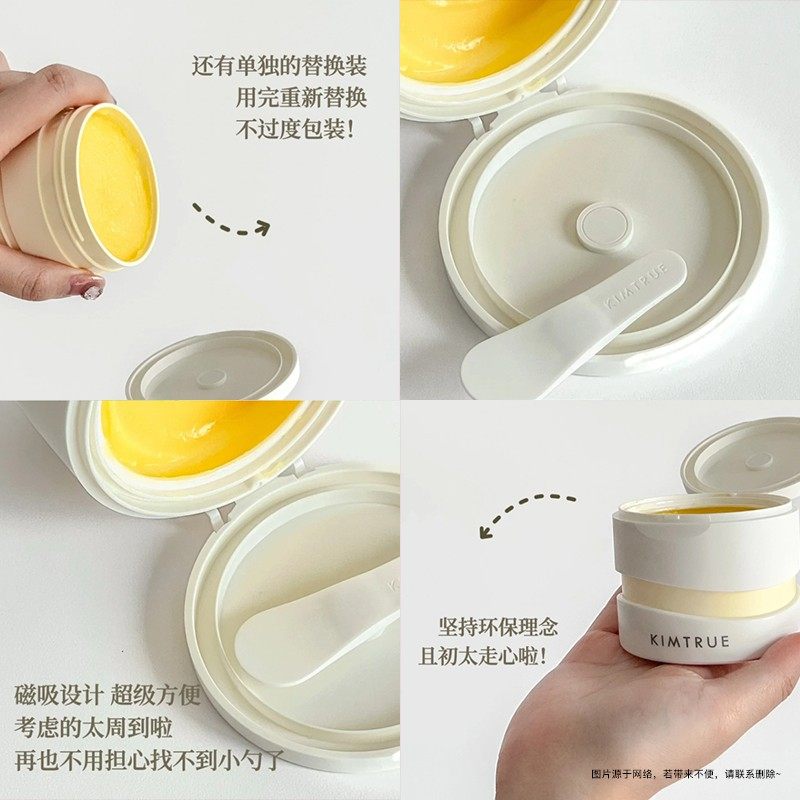 还有单独的替换装
用完重新替换
不过度包装！

KIMTRUE

磁吸设计 超级方便
考虑的太周到啦
再也不用担心找不到小勺了

坚持环保理念
且初太走心啦！

KIMTRUE

图片源于网络，若带来不便，请联系删除~