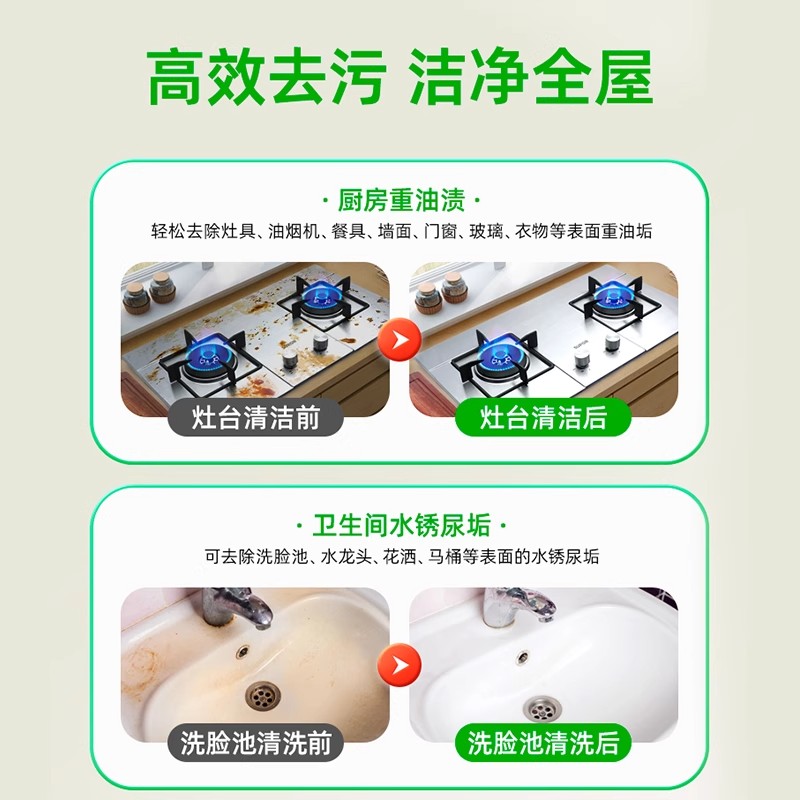 高效去污 洁净全屋

· 厨房重油渍 ·

轻松去除灶具、油烟机、餐具、墙面、门窗、玻璃、衣物等表面重油垢

灶台清洁前

灶台清洁后

· 卫生间水锈尿垢 ·

可去除洗脸池、水龙头、花洒、马桶等表面的水锈尿垢

洗脸池清洗前

洗脸池清洗后