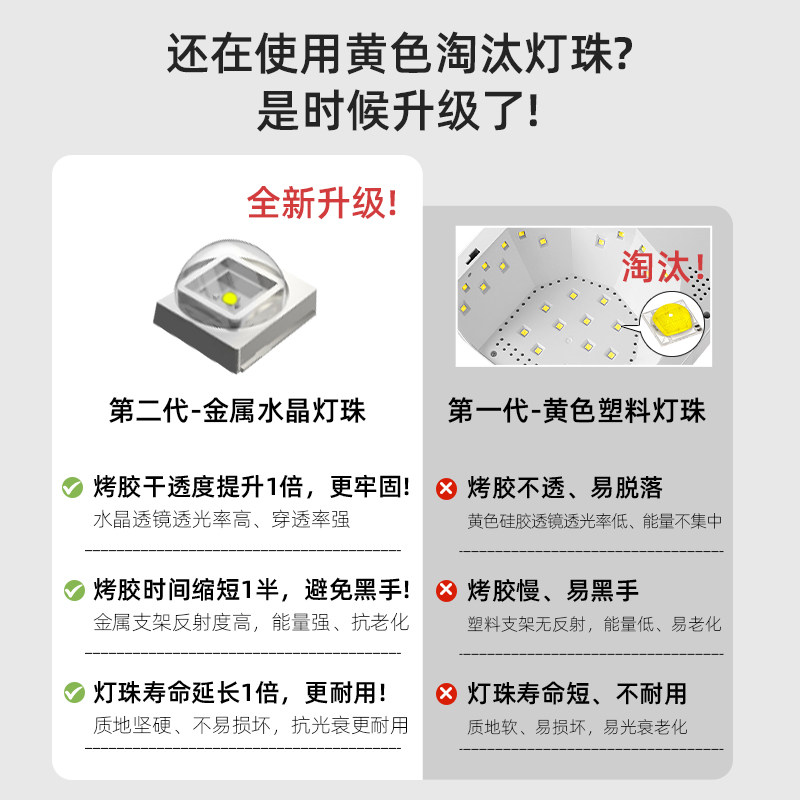 还在使用黄色淘汰灯珠?
是时候升级了!

全新升级!

第二代-金属水晶灯珠

烤胶干透度提升1倍，更牢固!
水晶透镜透光率高、穿透率强

烤胶时间缩短1半，避免黑手!
金属支架反射度高，能量强、抗老化

灯珠寿命延长1倍，更耐用!
质地坚硬、不易损坏，抗光衰更耐用

淘汰!

第一代-黄色塑料灯珠

烤胶不透、易脱落
黄色硅胶透镜透光率低、能量不集中

烤胶慢、易黑手
塑料支架无反射，能量低、易老化

灯珠寿命短、不耐用
质地软、易损坏，易光衰老化