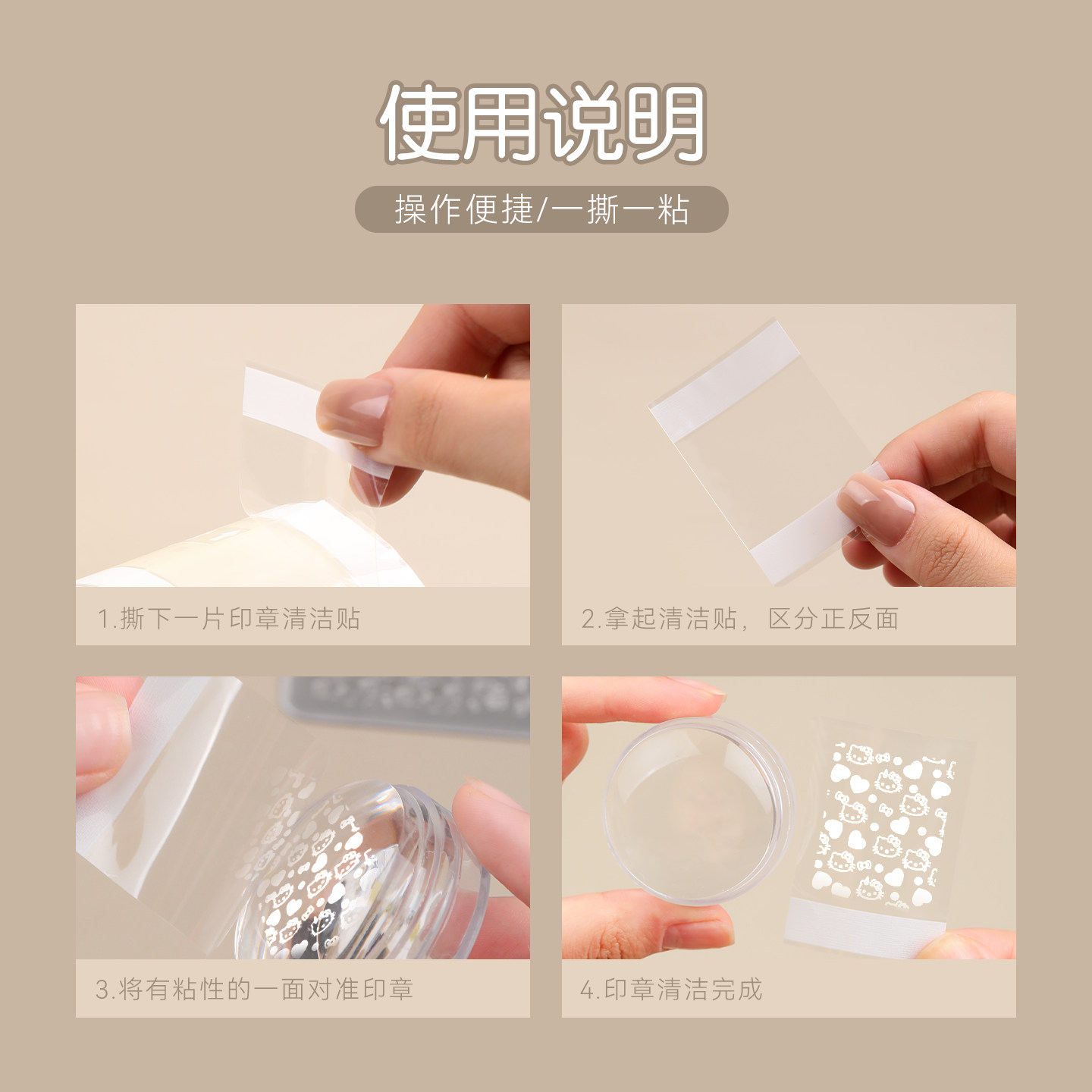 使用说明

操作便捷/一撕一粘

1.撕下一片印章清洁贴

2.拿起清洁贴，区分正反面

3.将有粘性的一面对准印章

4.印章清洁完成