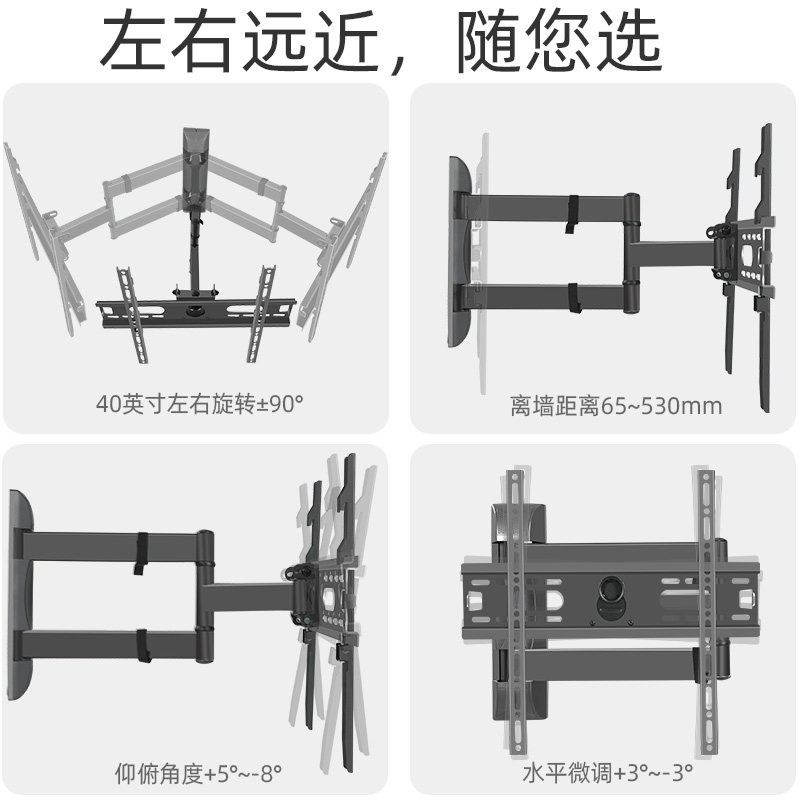 左右远近，随您选

40英寸左右旋转±90°

离墙距离65~530mm

仰俯角度+5°~-8°

水平微调+3°~-3°